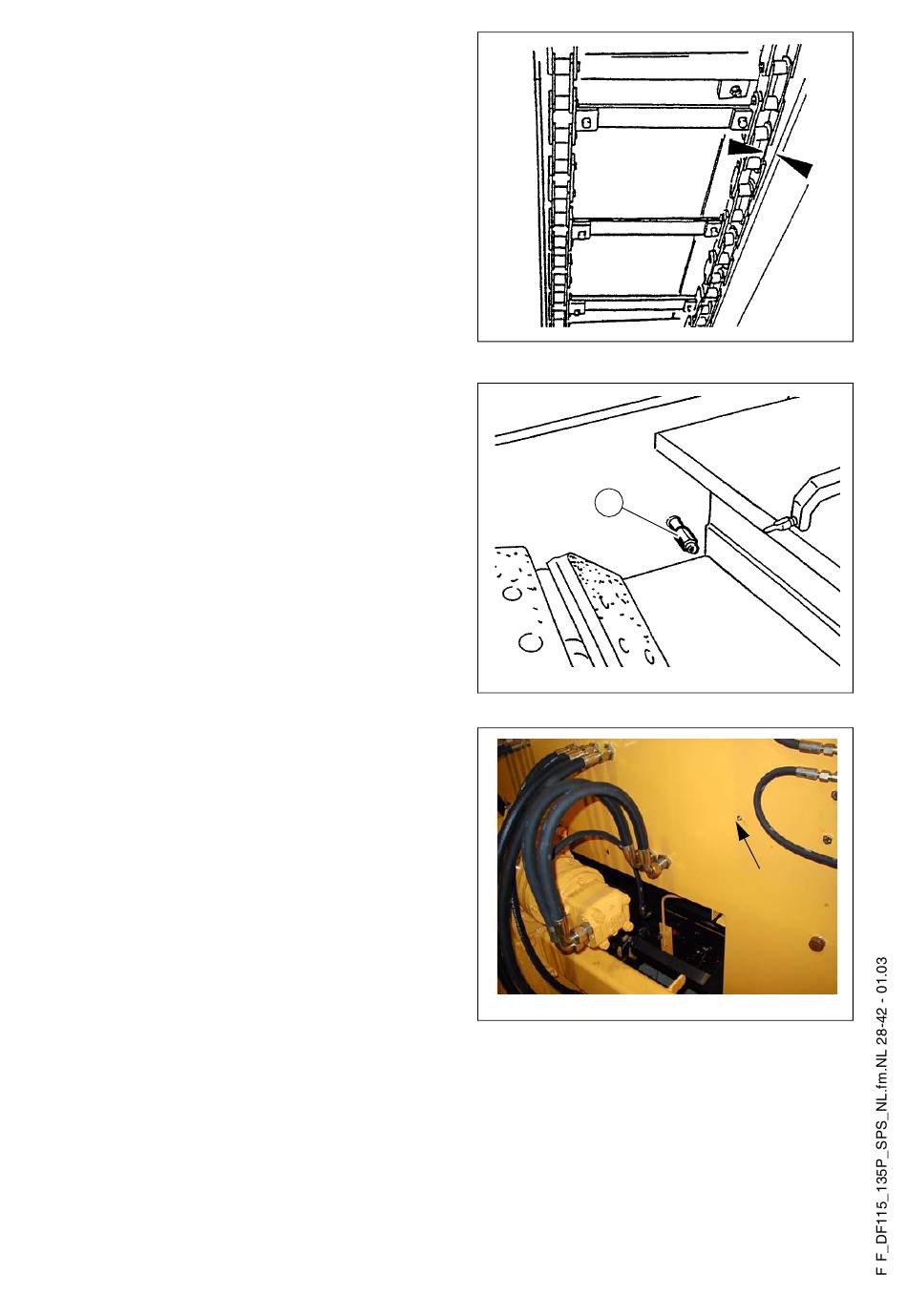 F F_DF115_135P_SPS_NL.fm.NL 28-42 - 01.03