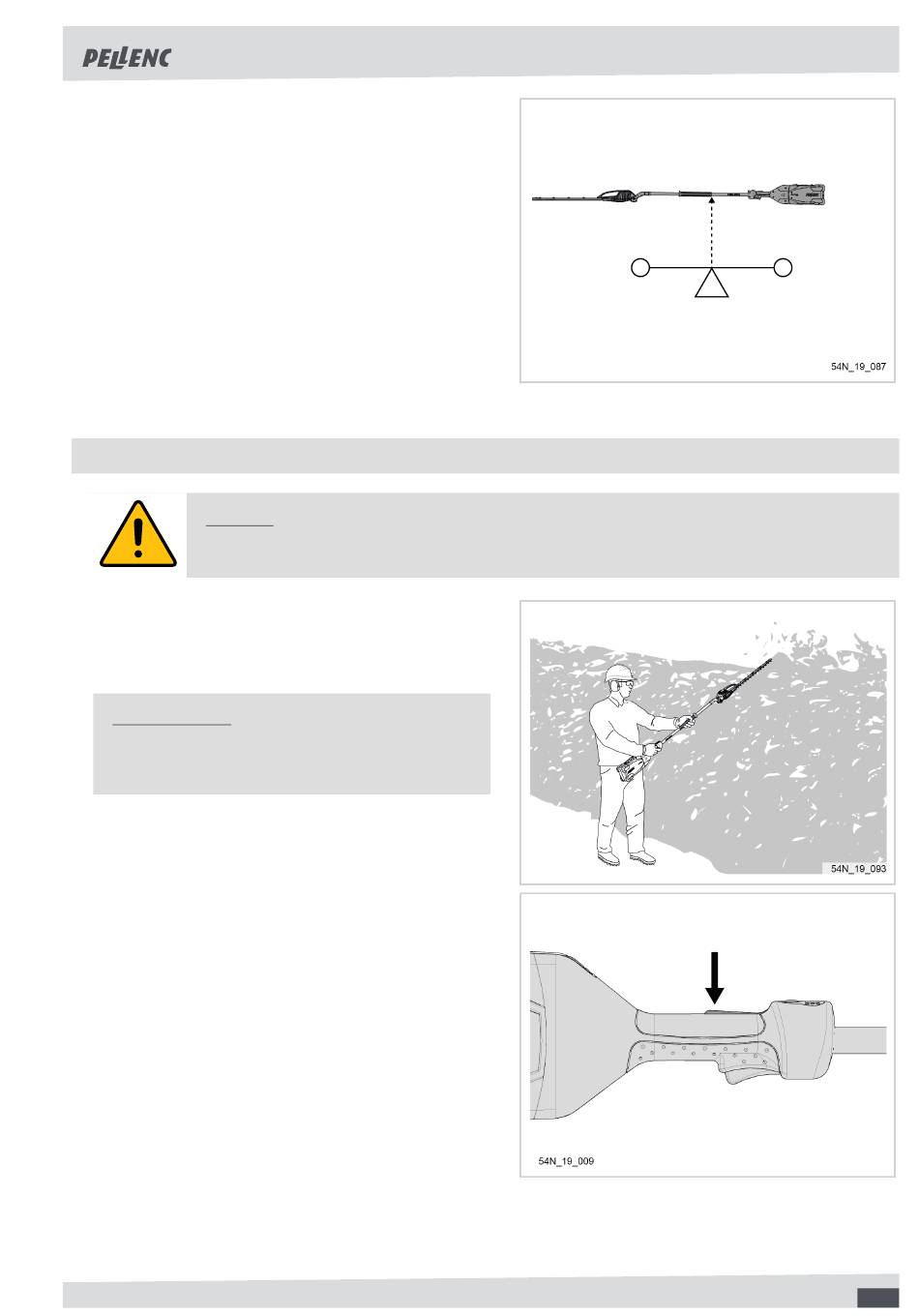 PELLENC

54N_19_087

54N_19_093

54N_19_009