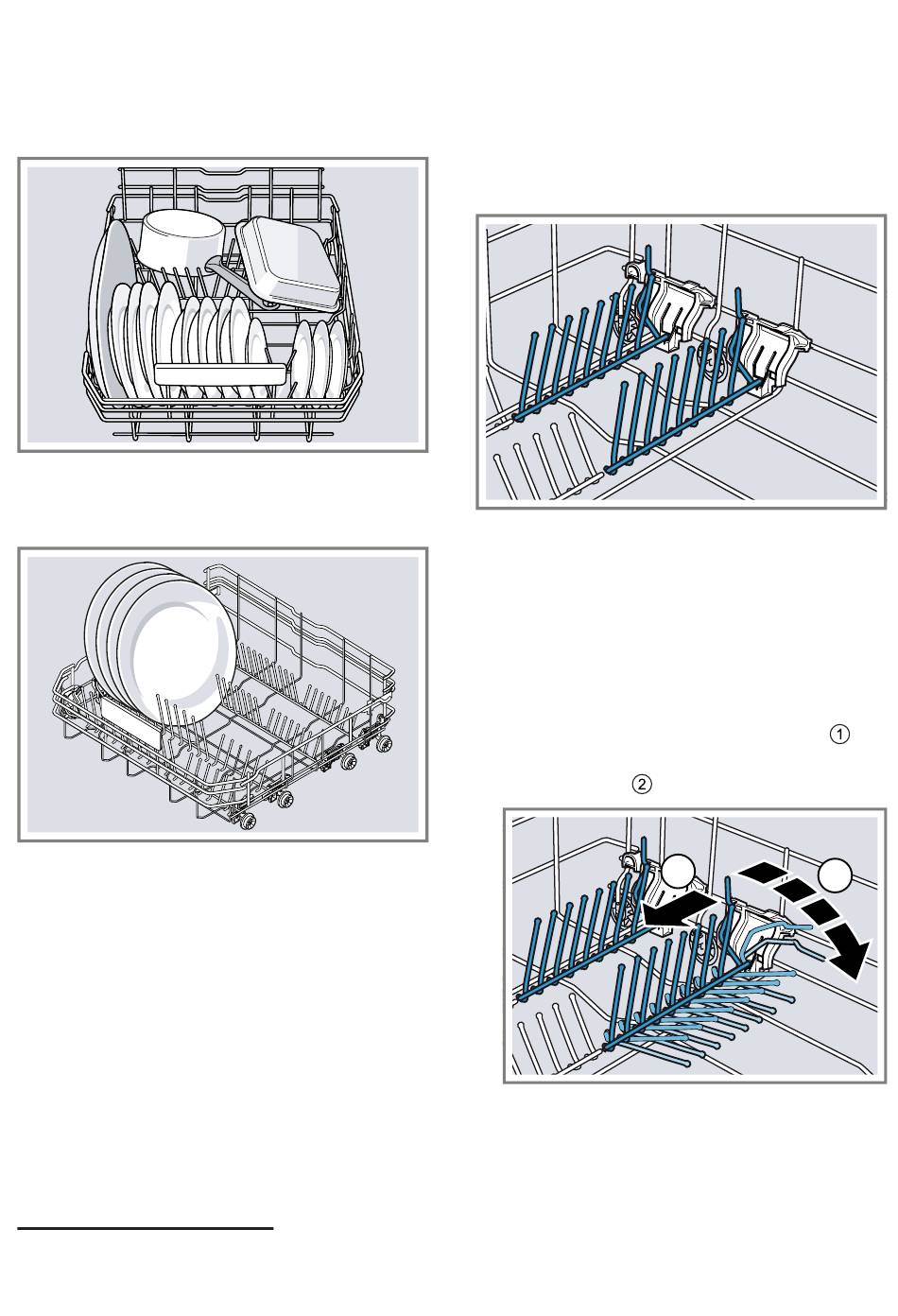 ①

②