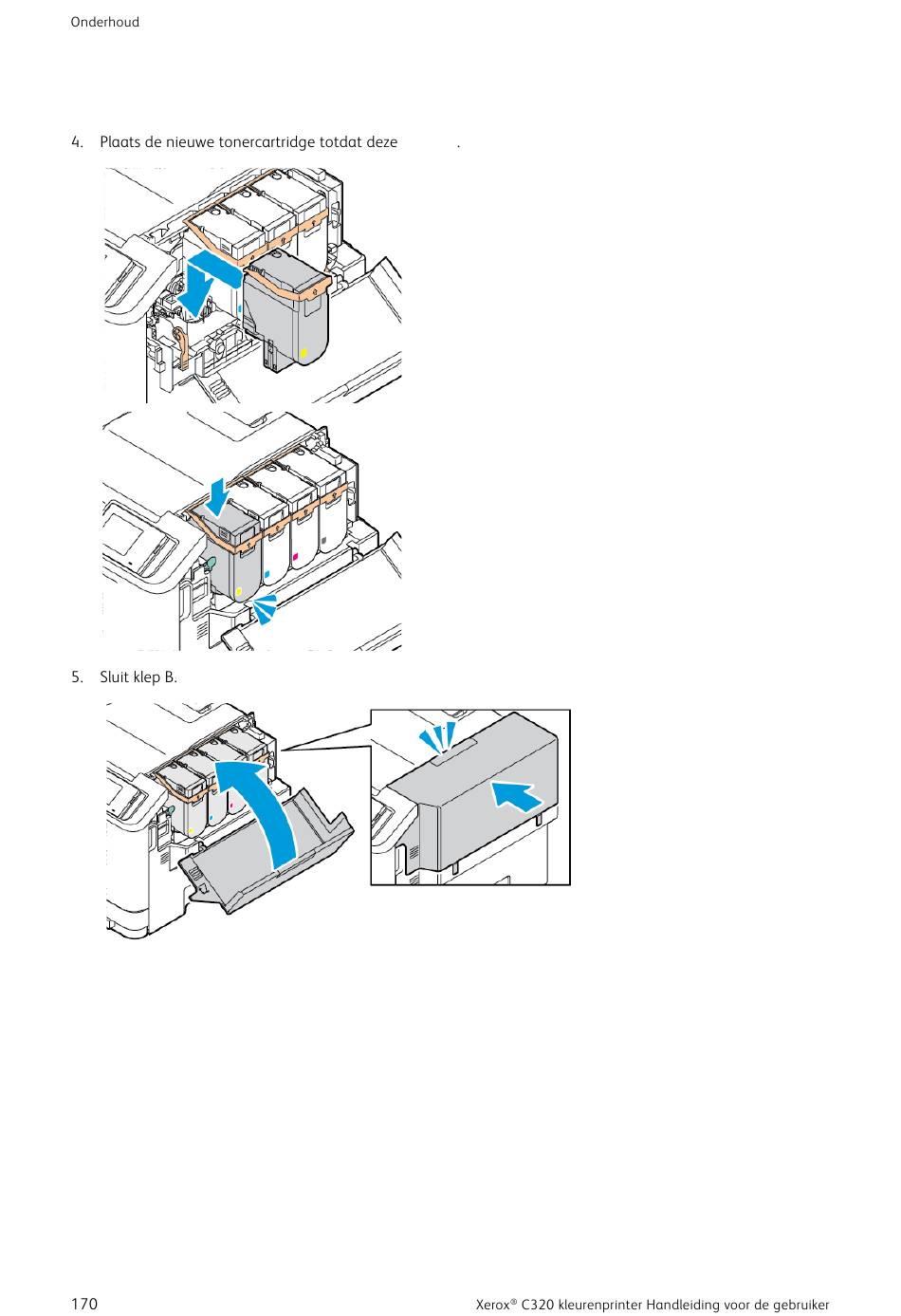 Onderhoud

4. Plaats de nieuwe tonercartridge totdat deze .

5. Sluit klep B.

170

Xerox® C320 kleurenprinter Handleiding voor de gebruiker