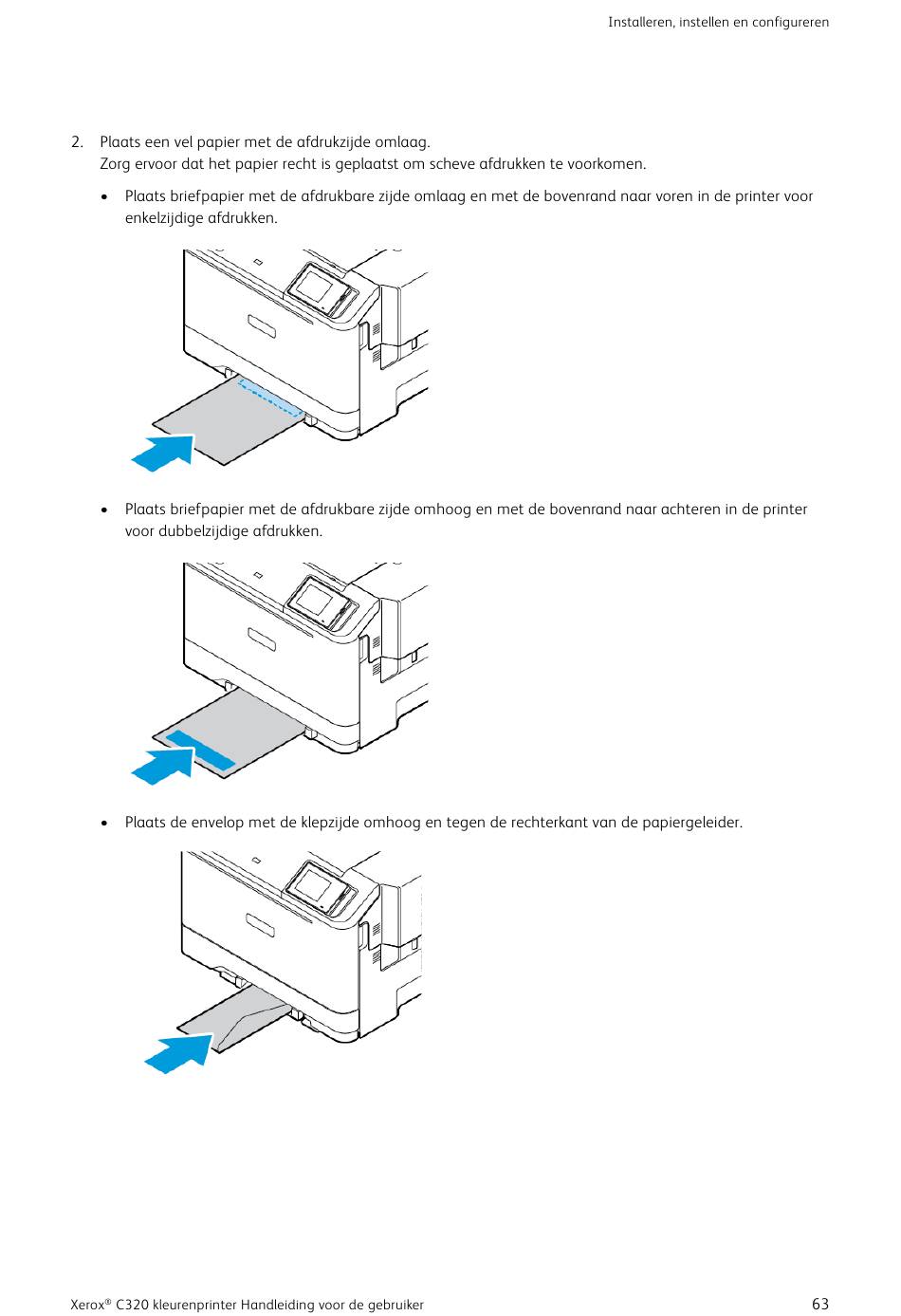 Installeren, instellen en configureren

2. Plaats een vel papier met de afdrukzijde omlaag.
Zorg ervoor dat het papier recht is geplaatst om scheve afdrukken te voorkomen.

• Plaats briefpapier met de afdrukbare zijde omlaag en met de bovenrand naar voren in de printer voor enkelzijdige afdrukken.

• Plaats briefpapier met de afdrukbare zijde omhoog en met de bovenrand naar achteren in de printer voor dubbelzijdige afdrukken.

• Plaats de envelop met de klepzijde omhoog en tegen de rechterkant van de papiergeleider.

Xerox® C320 kleurenprinter Handleiding voor de gebruiker 63