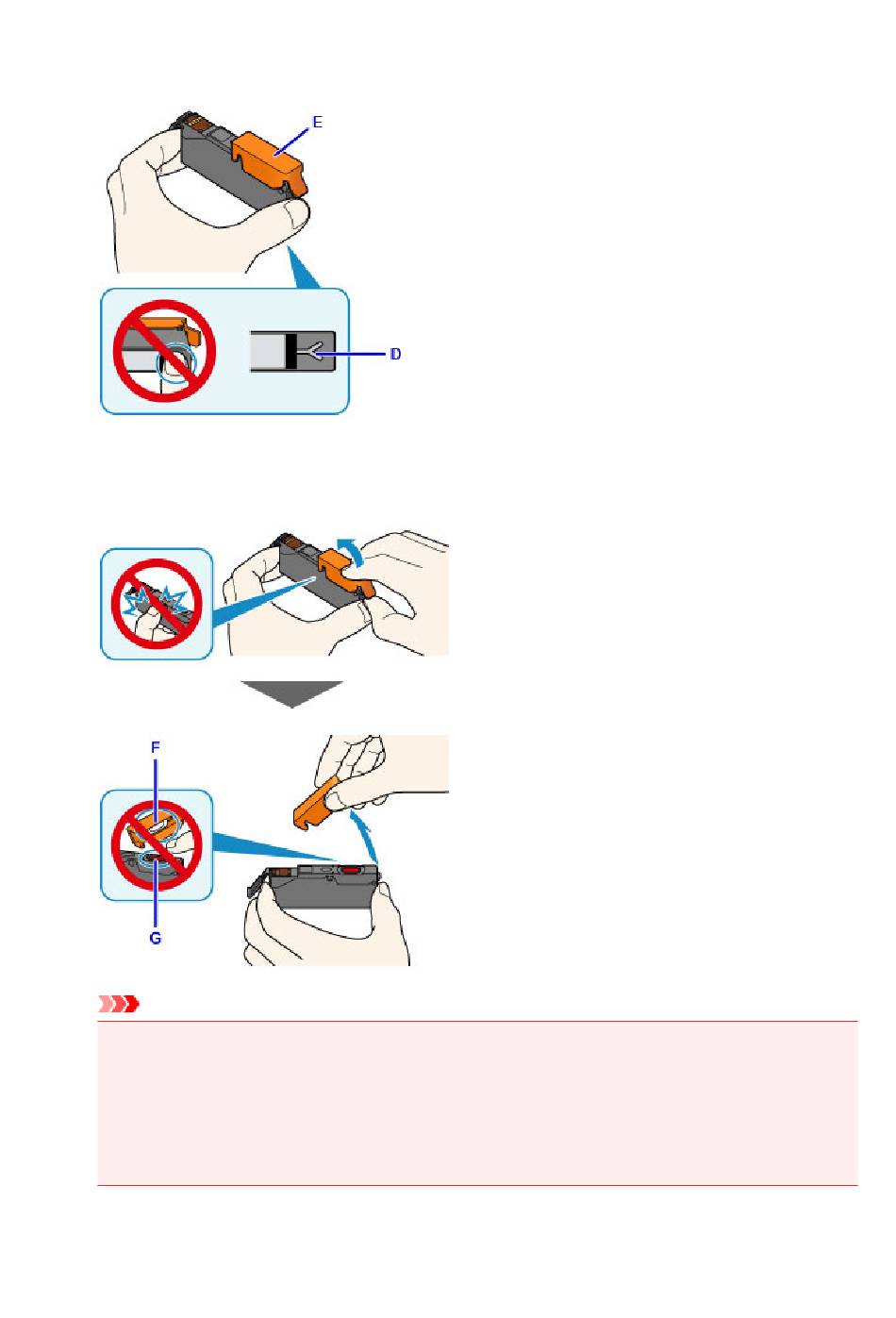 E

D

F

G