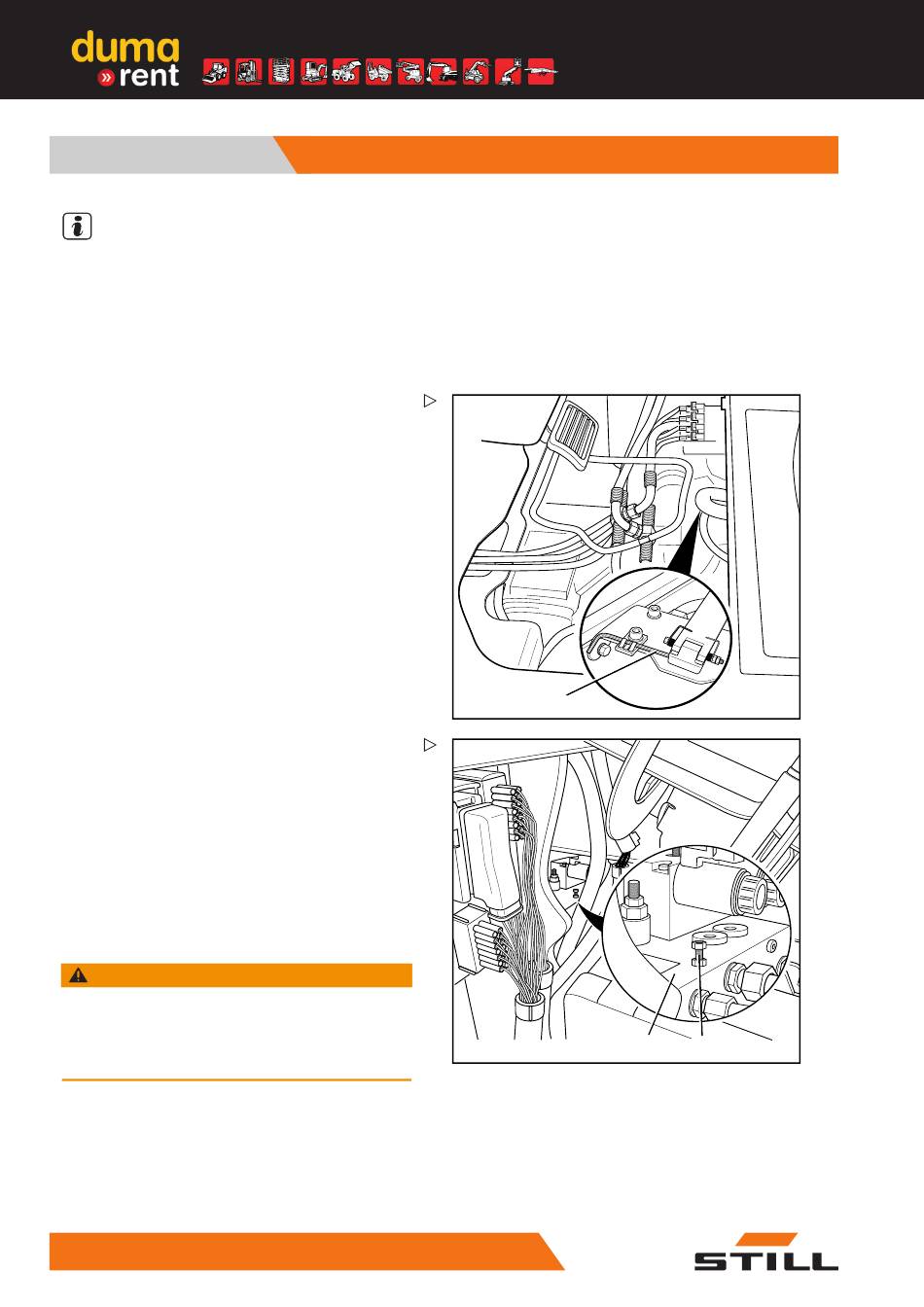 duma
» rent

STILL