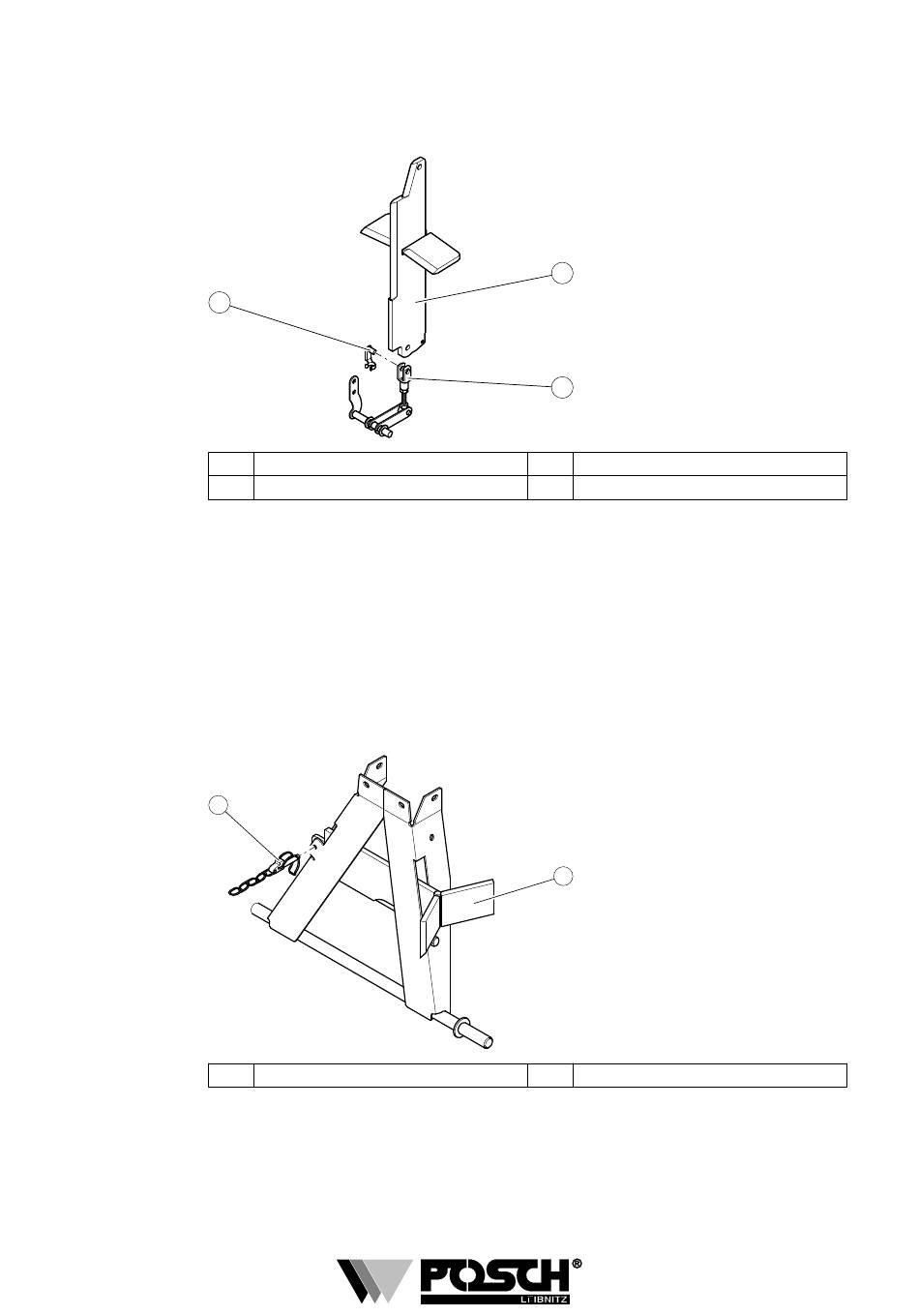 POSCH®
LEIBNITZ