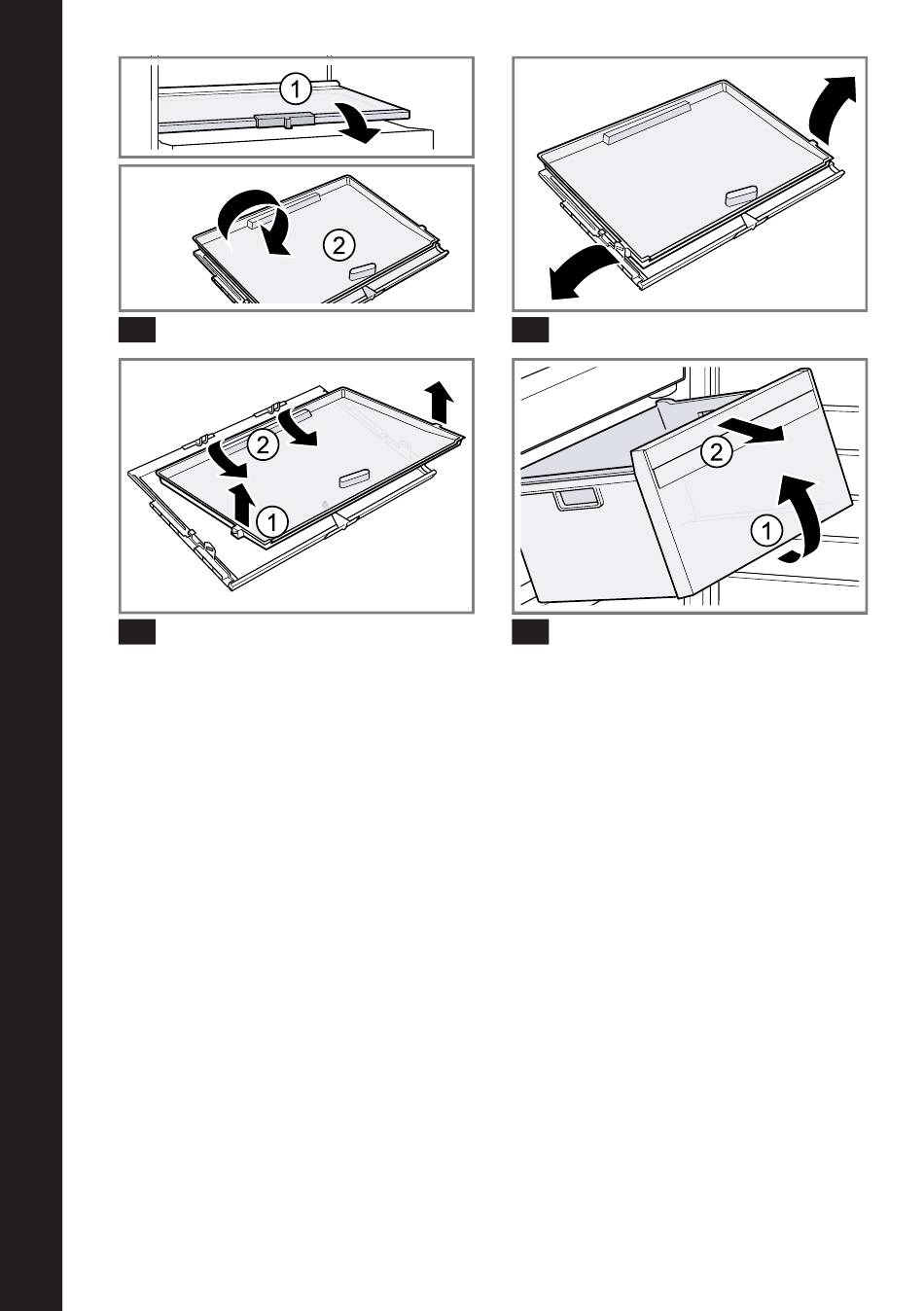 1

2

1

2

2

1