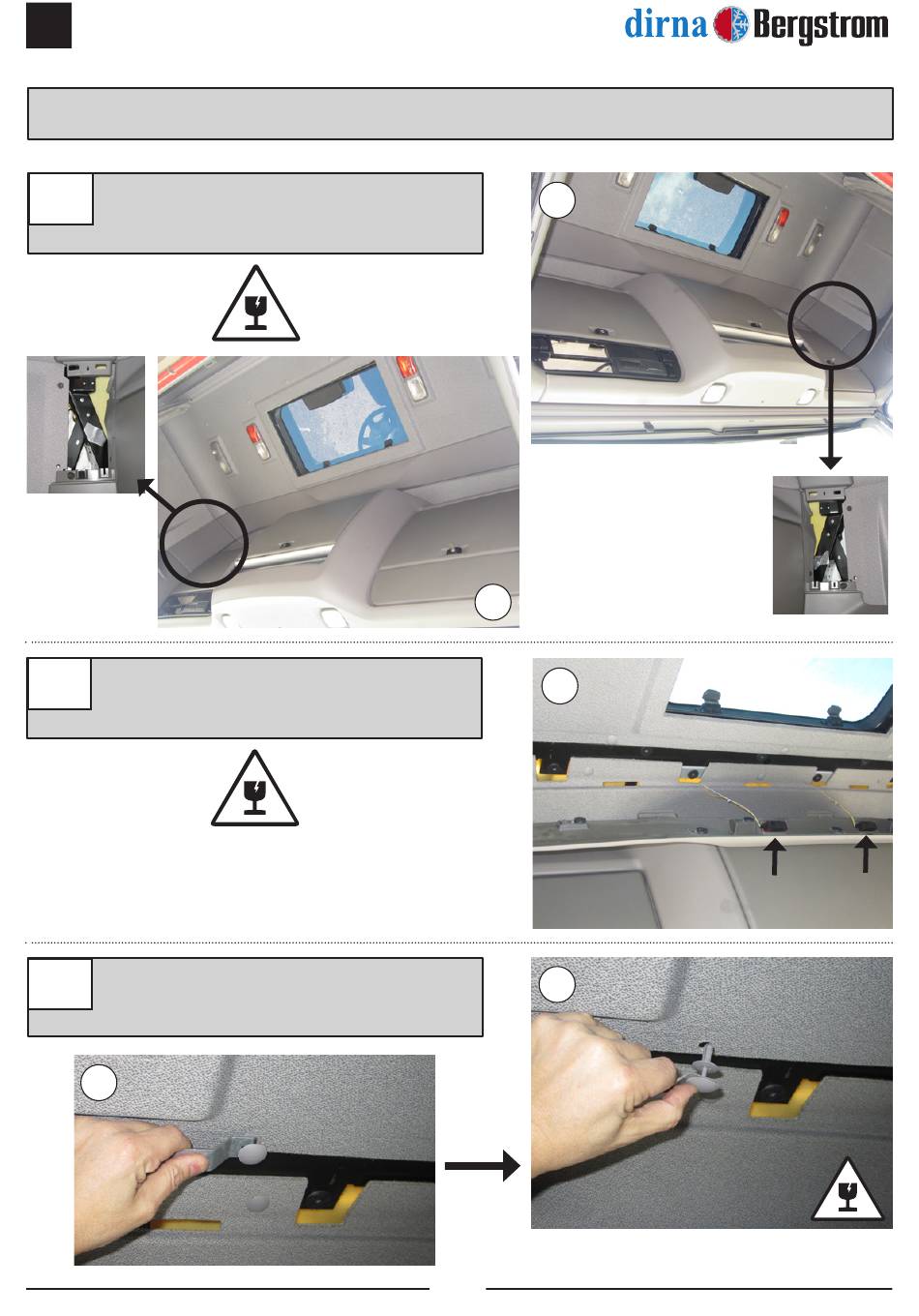 dirna Bergstrom