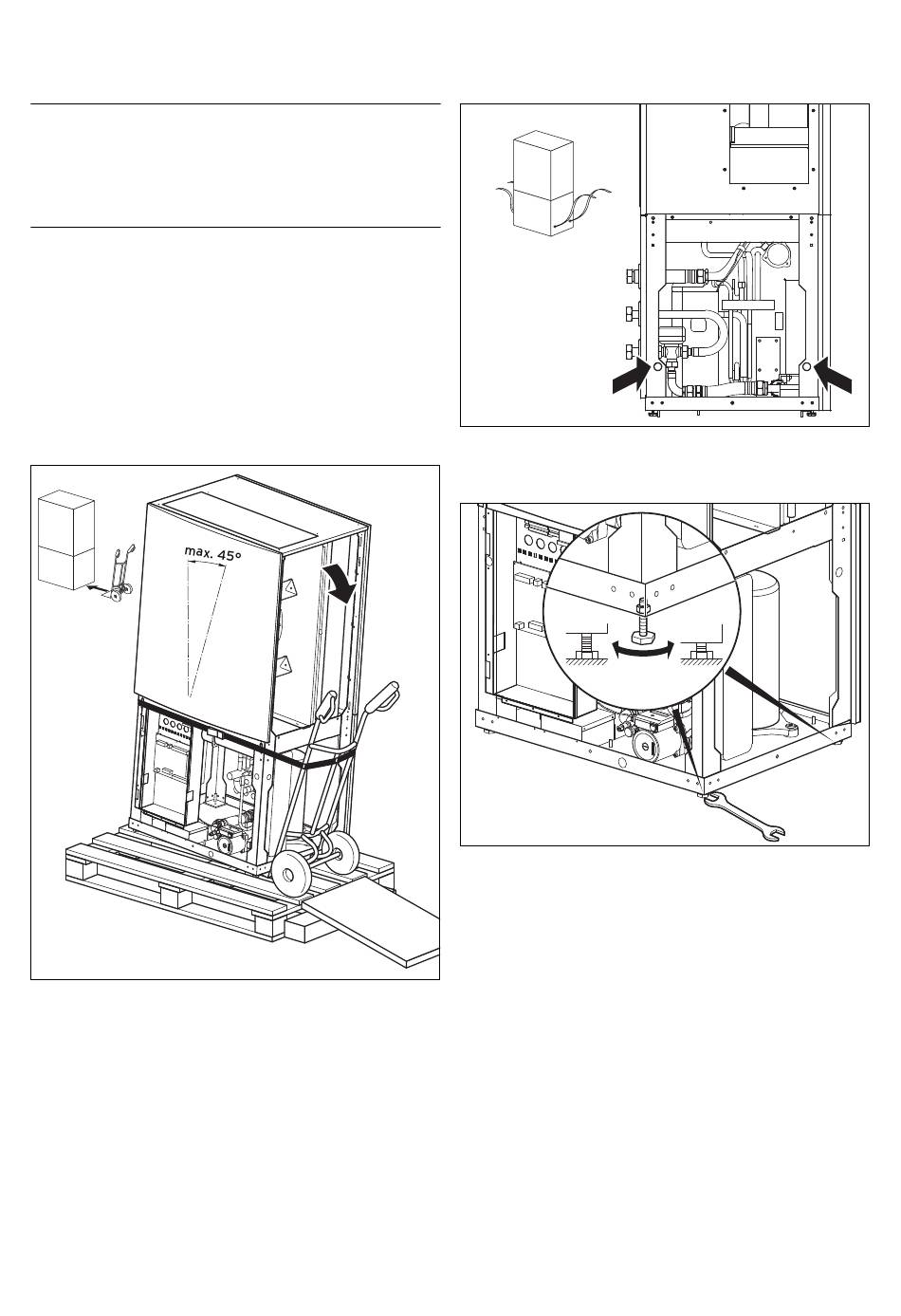 max. 45°