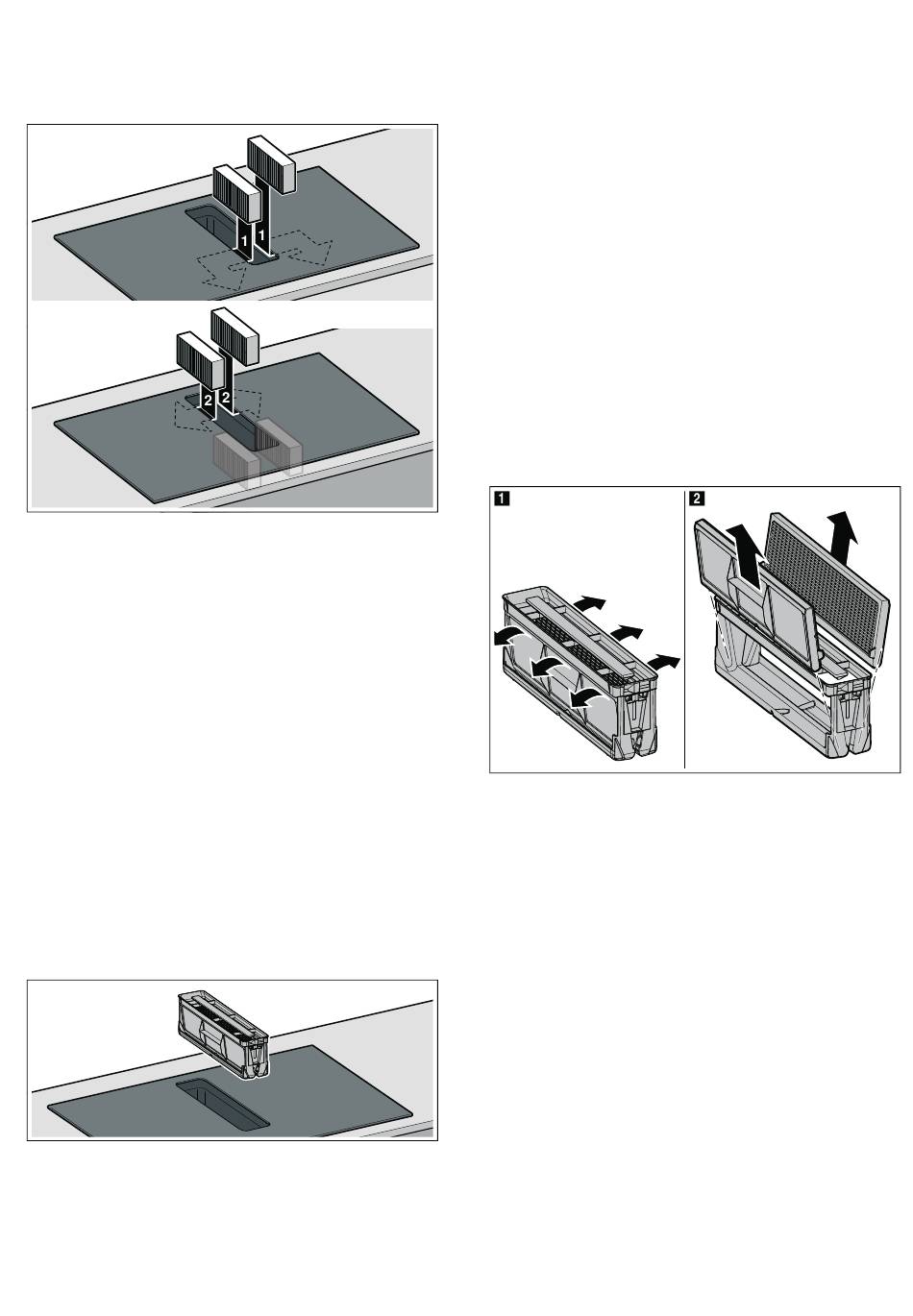 1
1
2
2
1
2