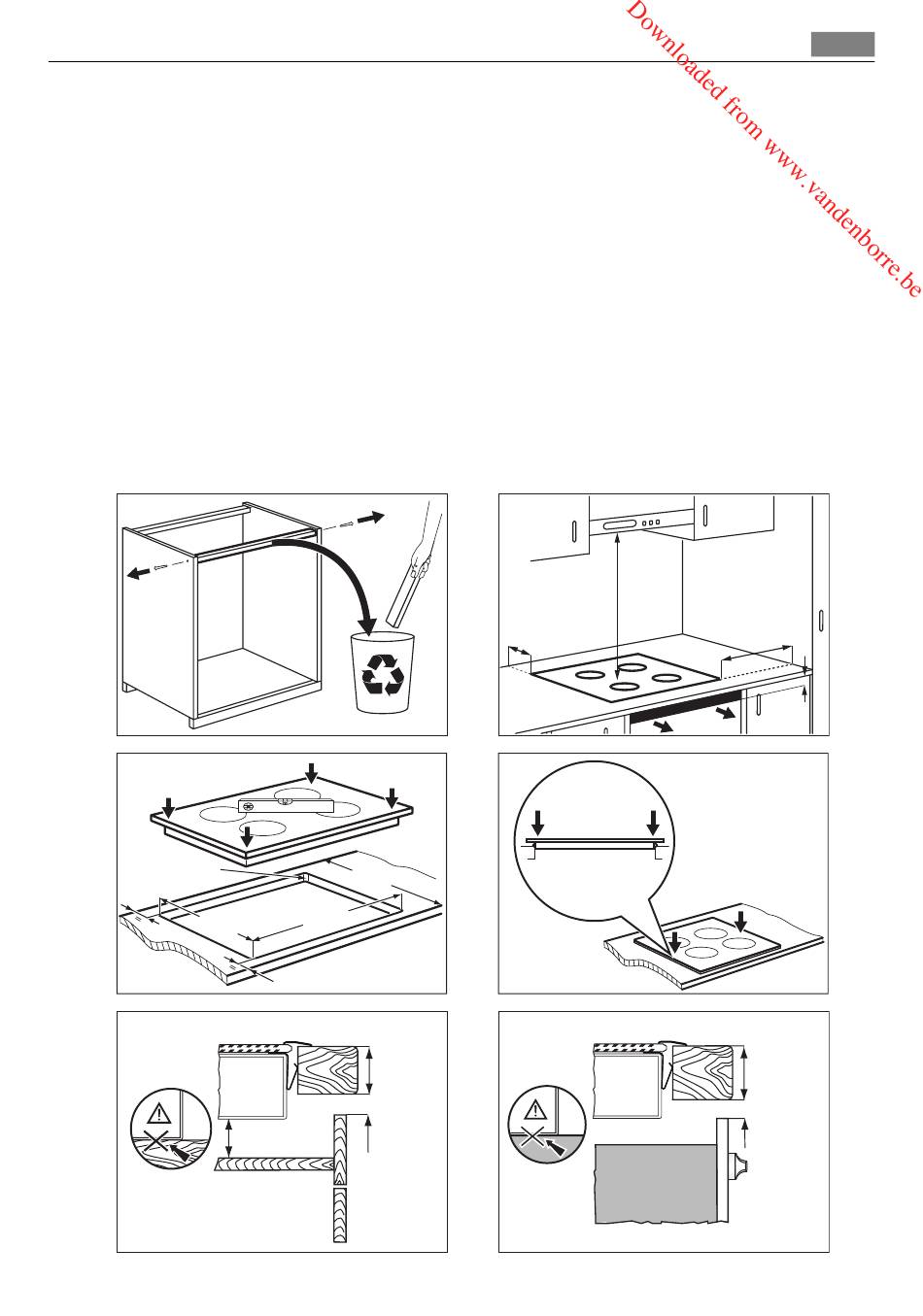 Downloaded from www.vandenborre.be