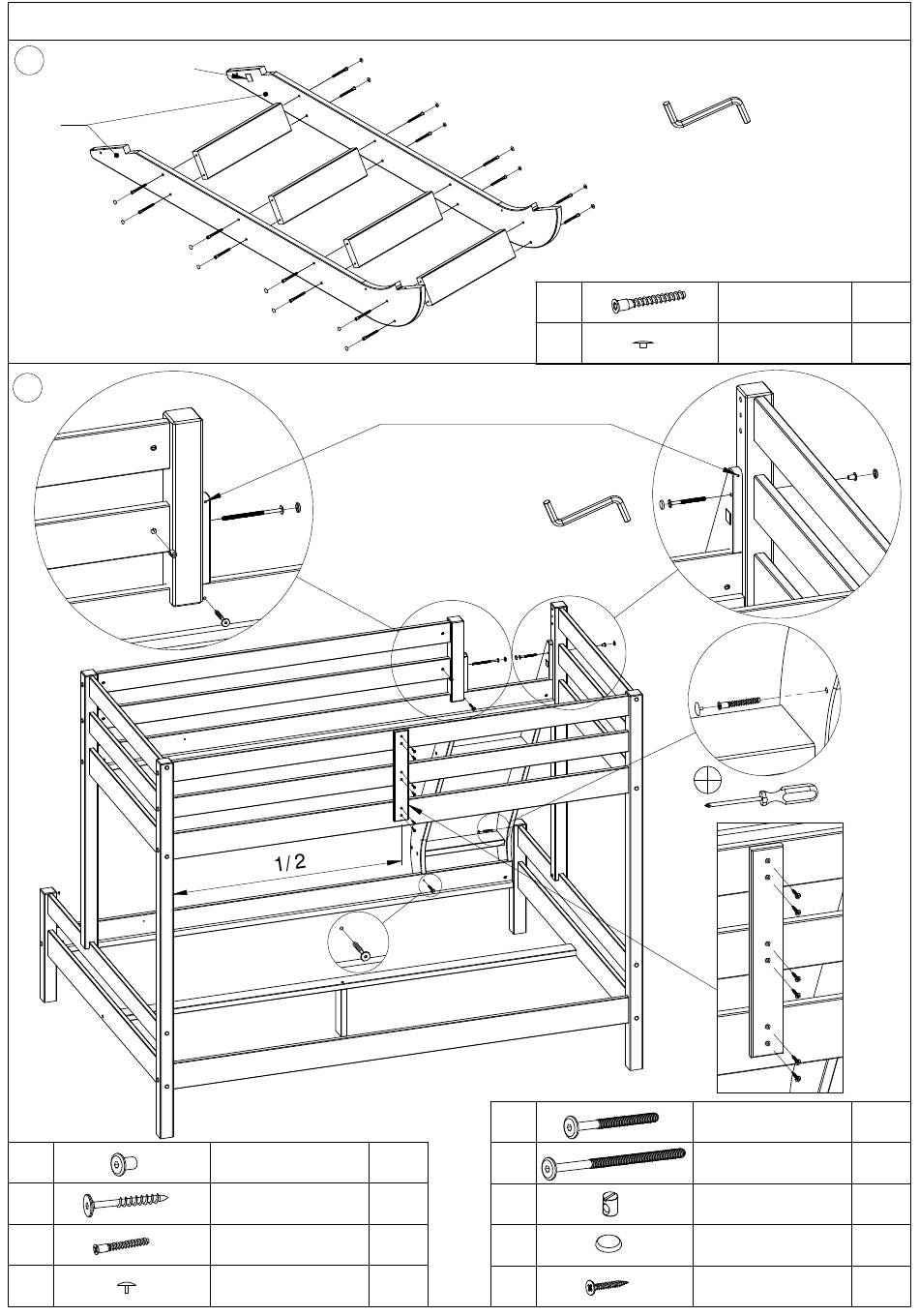 1/2