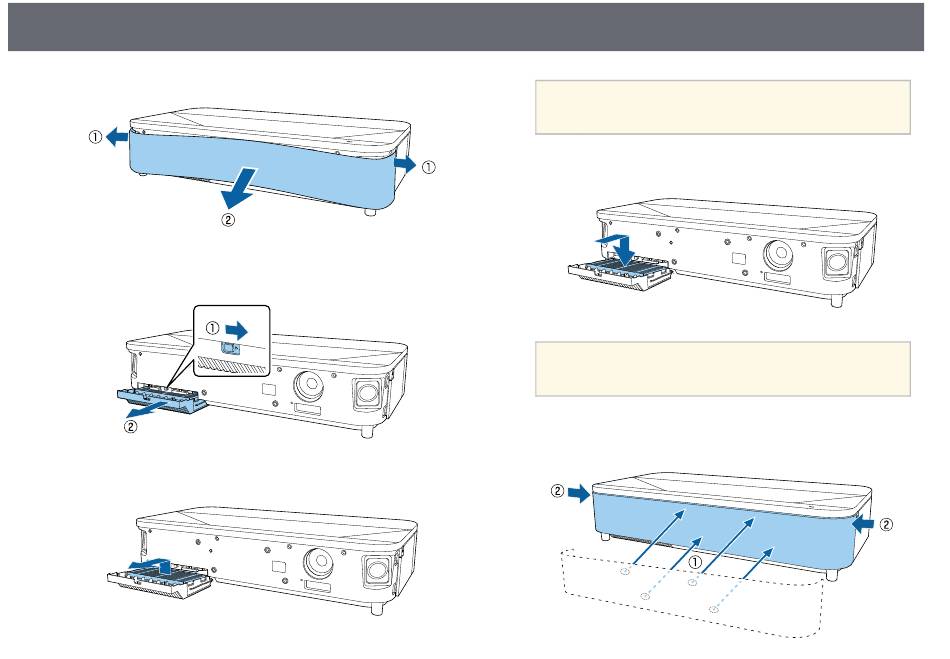 ① ① ②

①
②

②
②
①