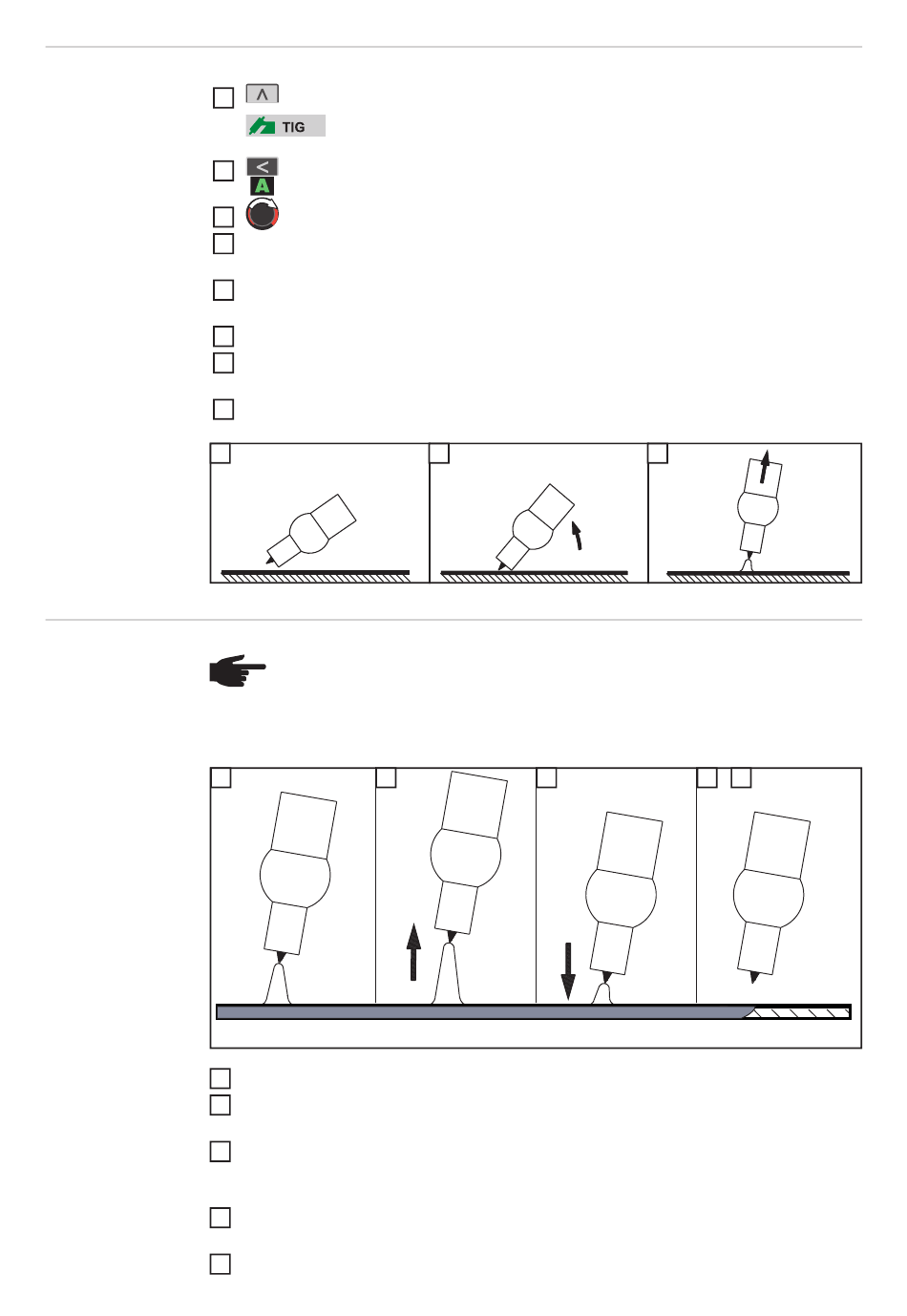 TIG

A