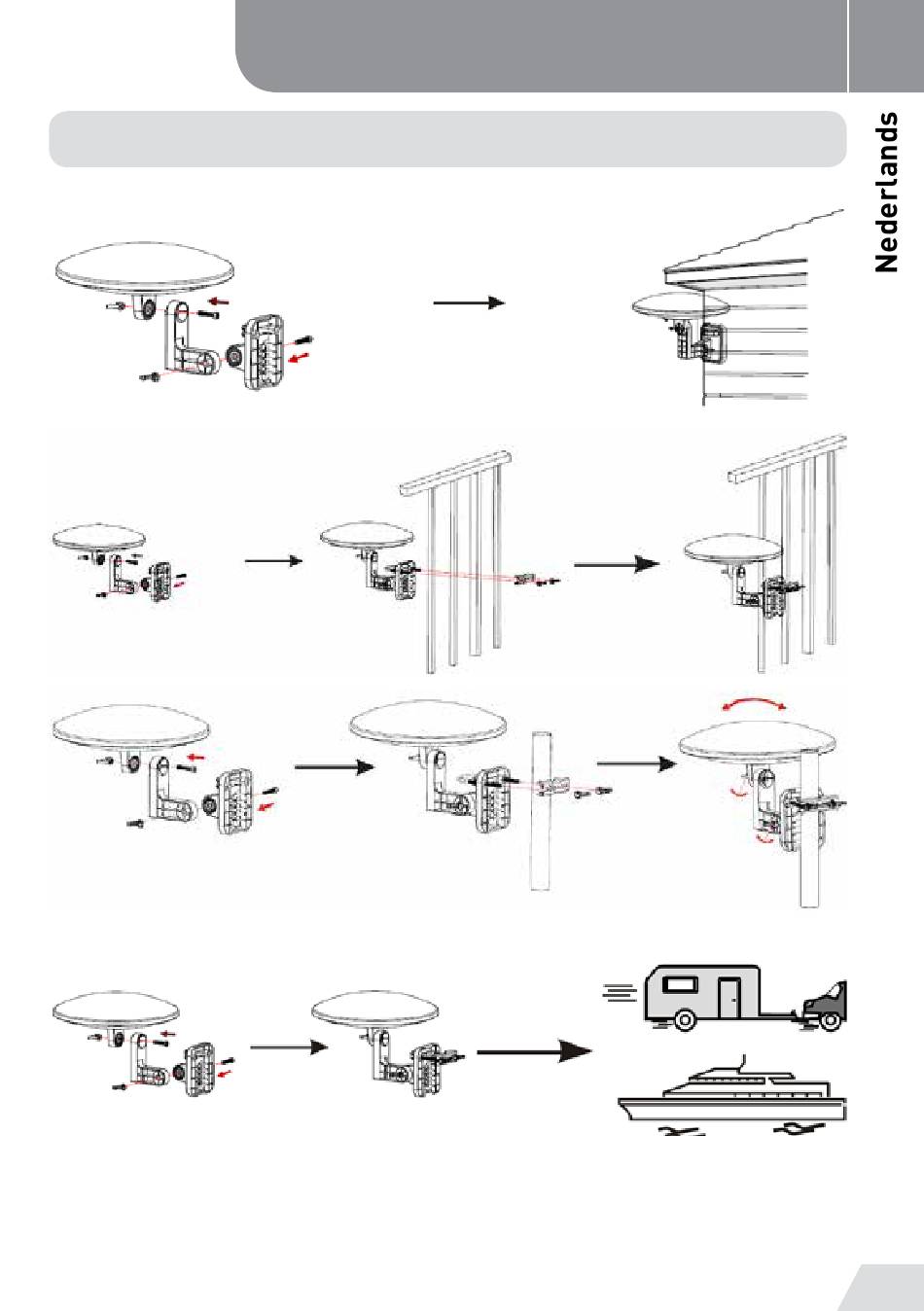 Nederlands