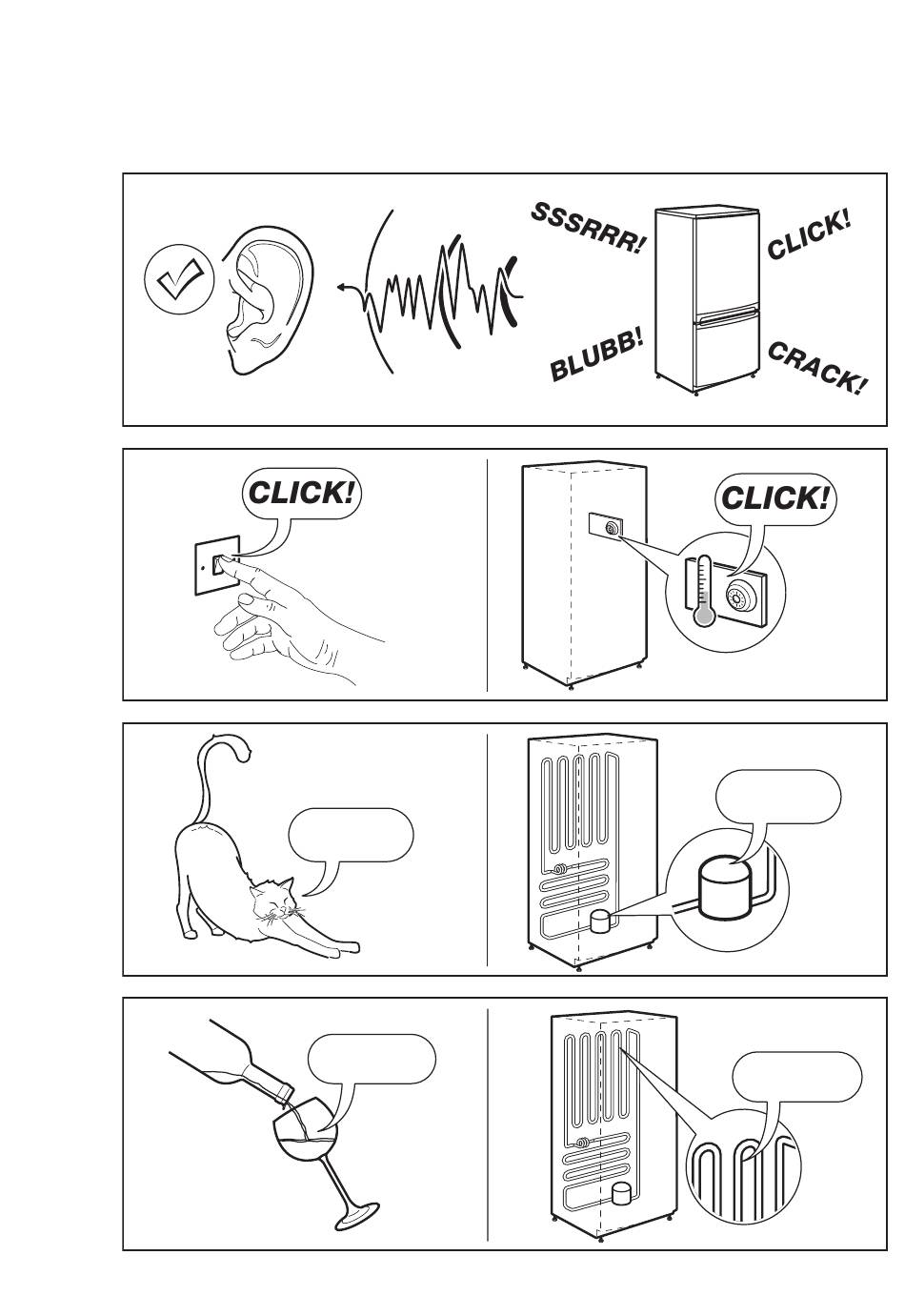 SSSRRR!

CLICK!

BLUBB!

CRACK!

CLICK!

CLICK!