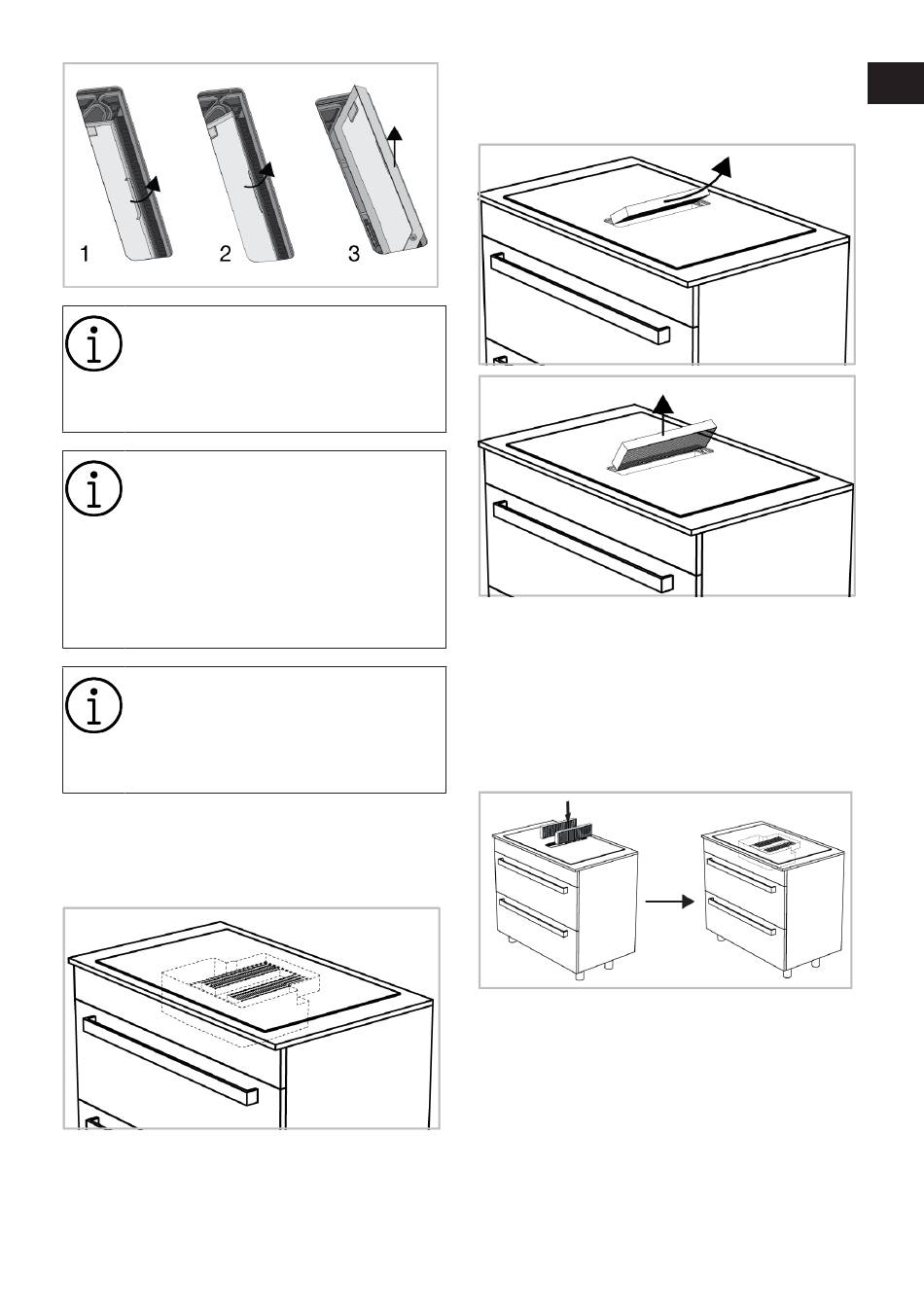 1

2

3