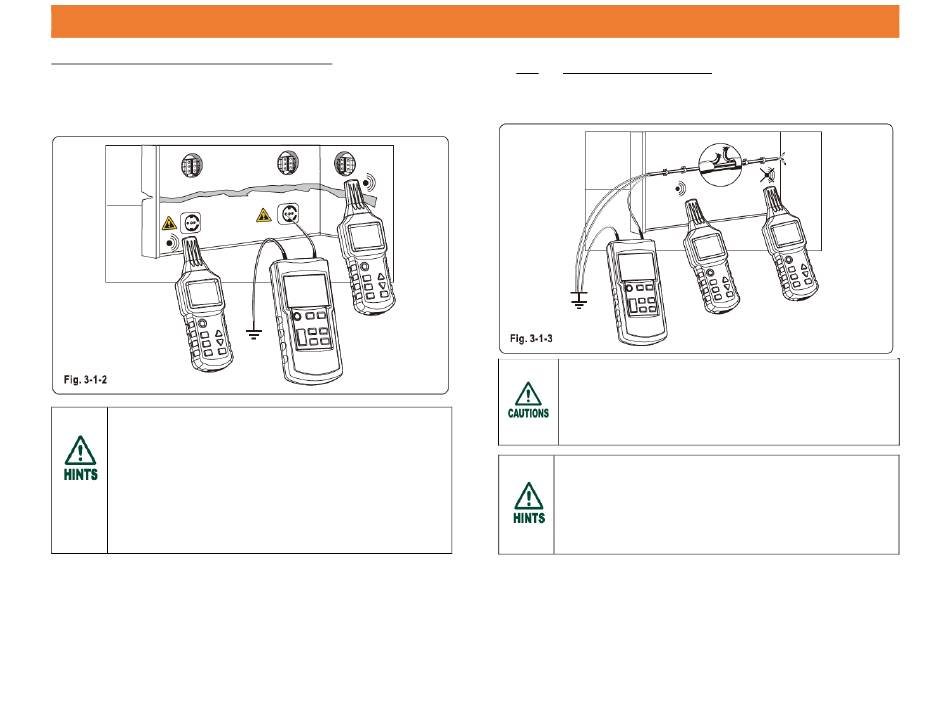 Fig. 3-1-2

HINTS

Fig. 3-1-3

CAUTIONS

HINTS