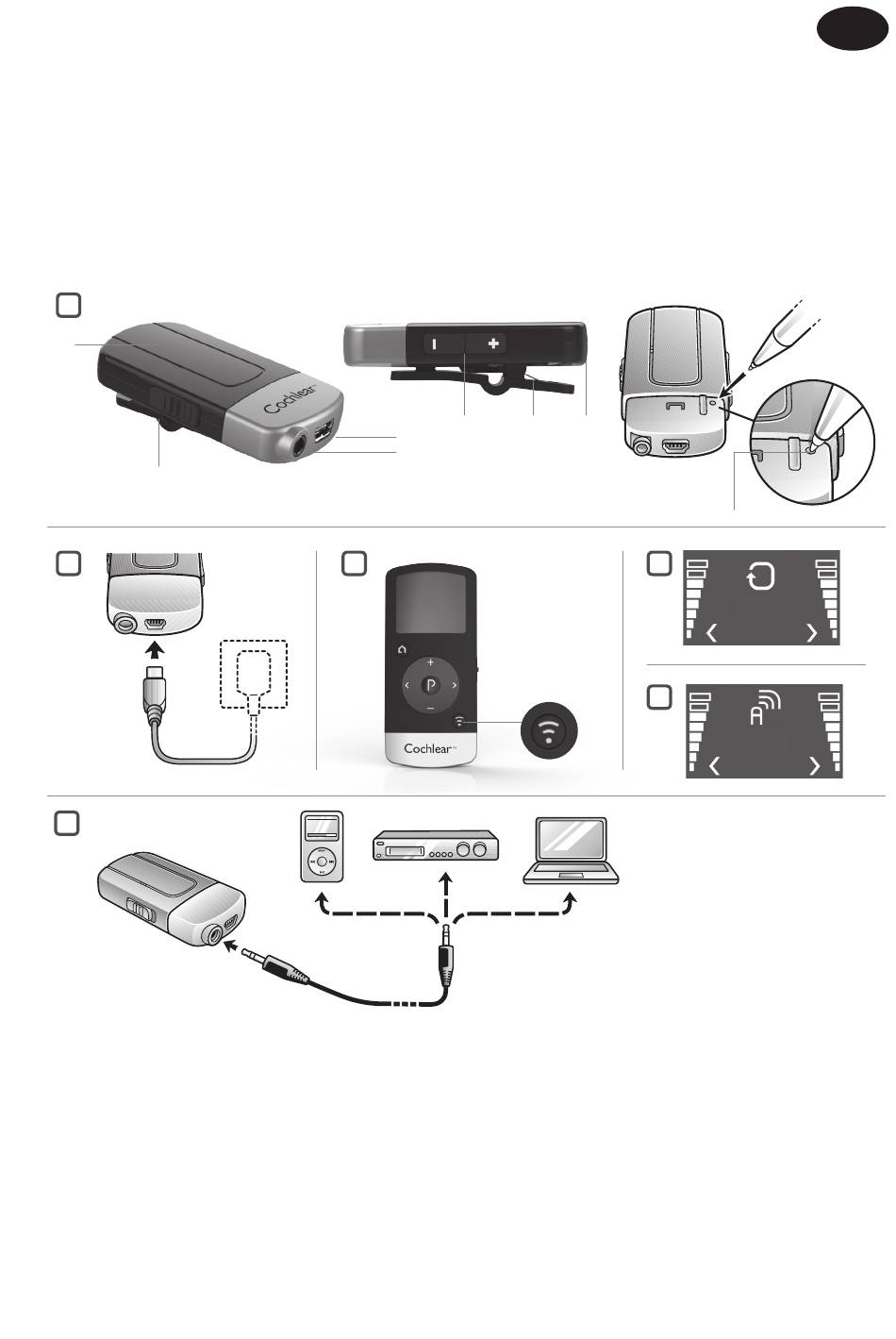 Cochlear

Cochlear™

P

A