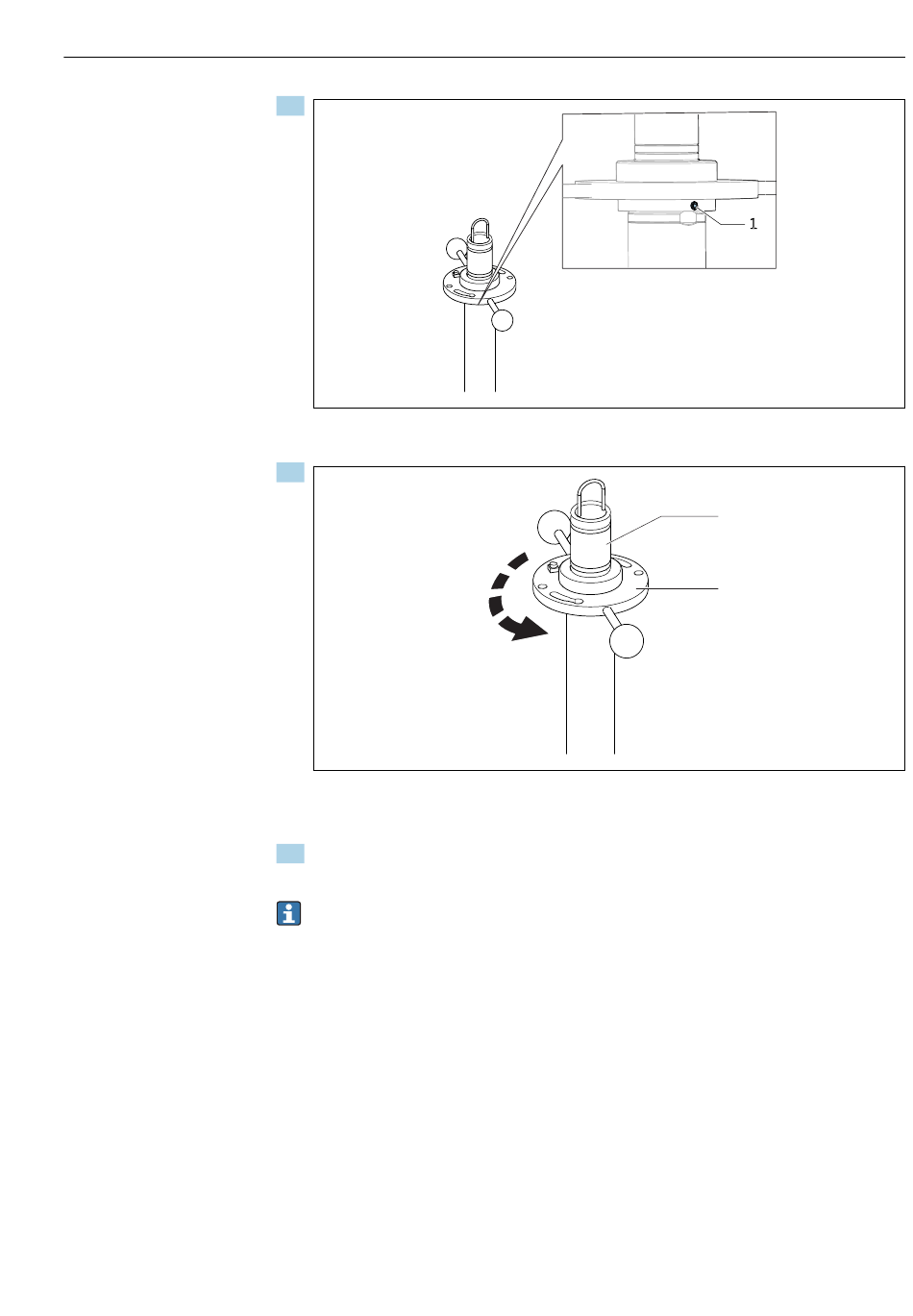 1