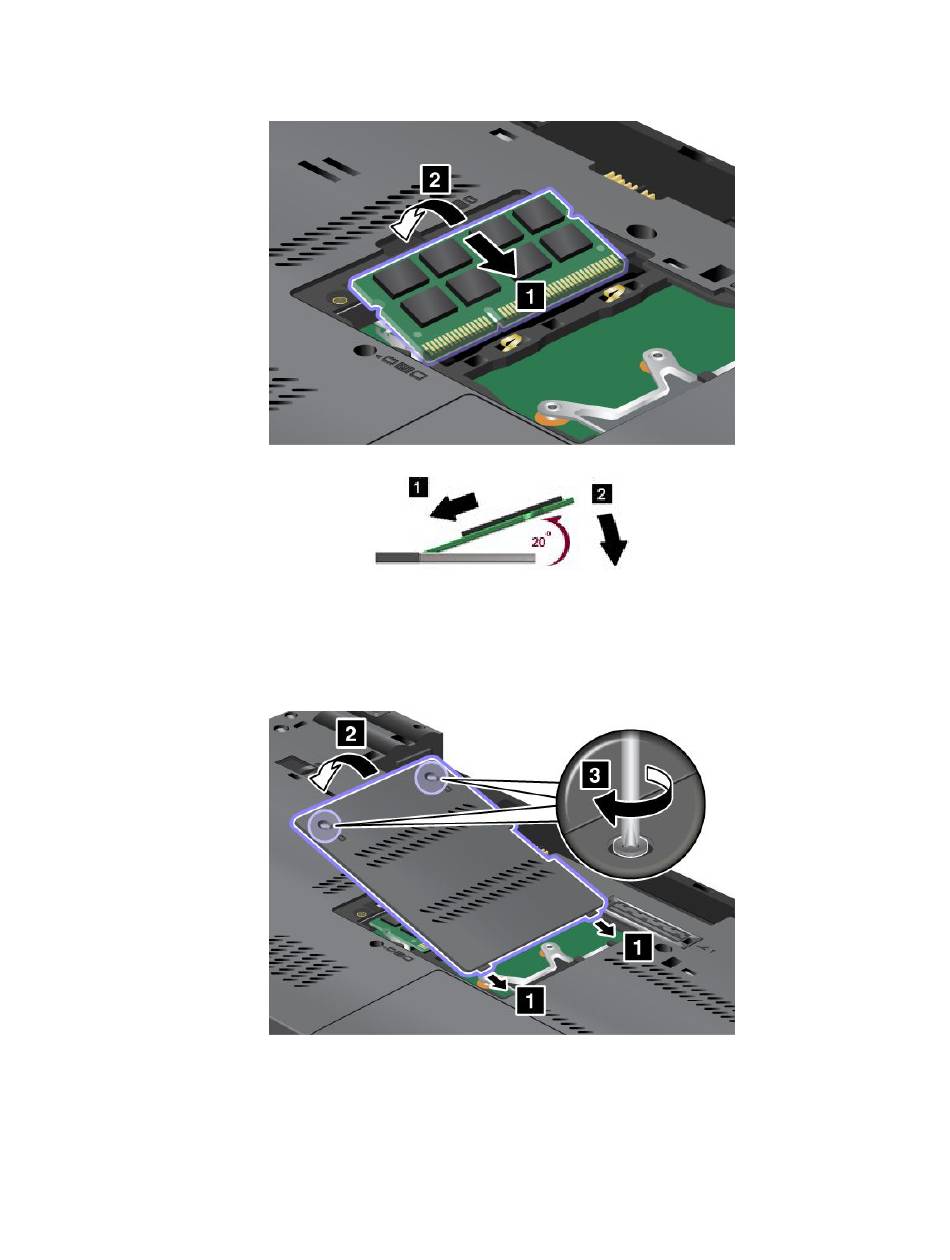 2
1

1
2
20°

2
3
1
1