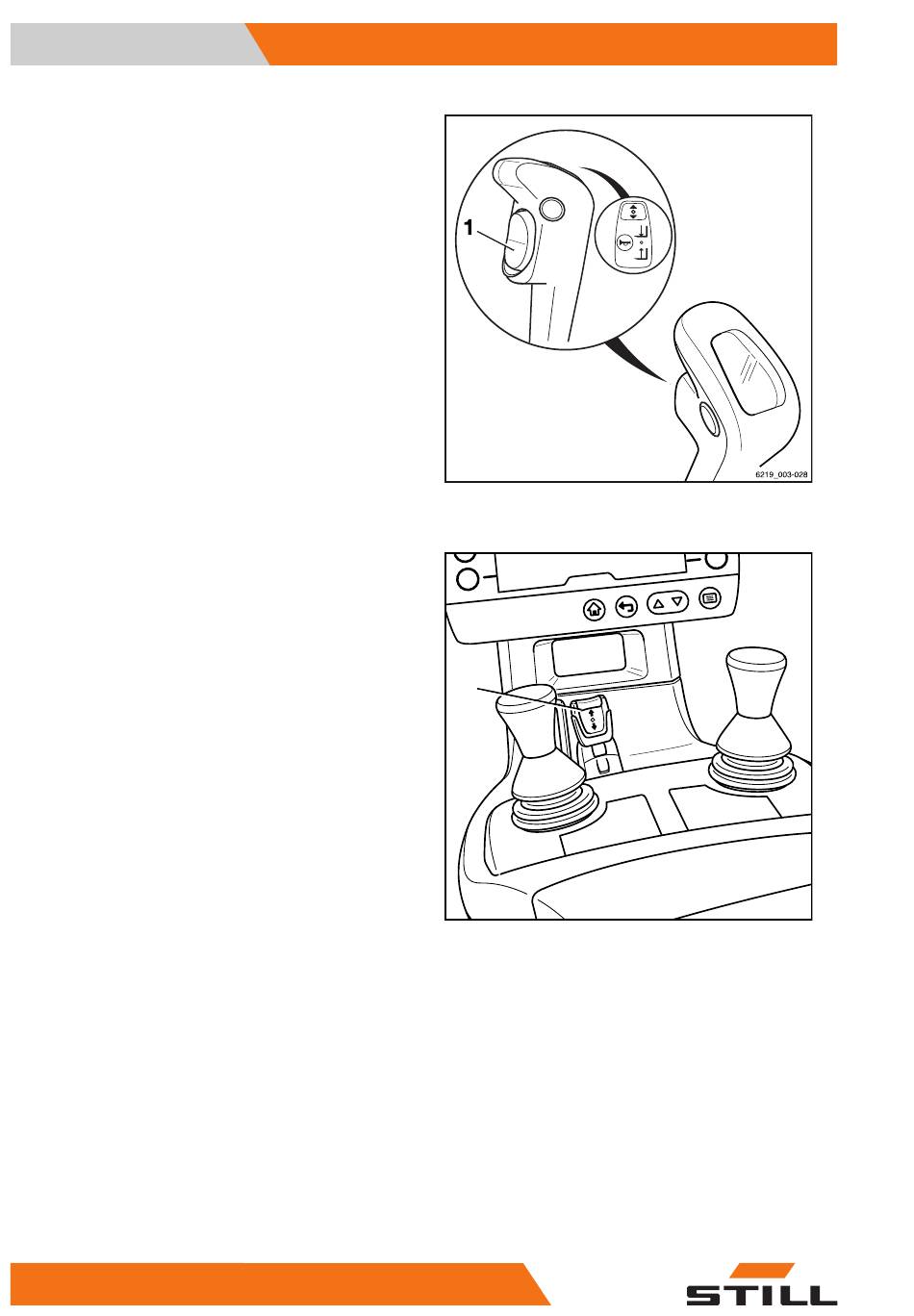 1

6219_003-028

STILL