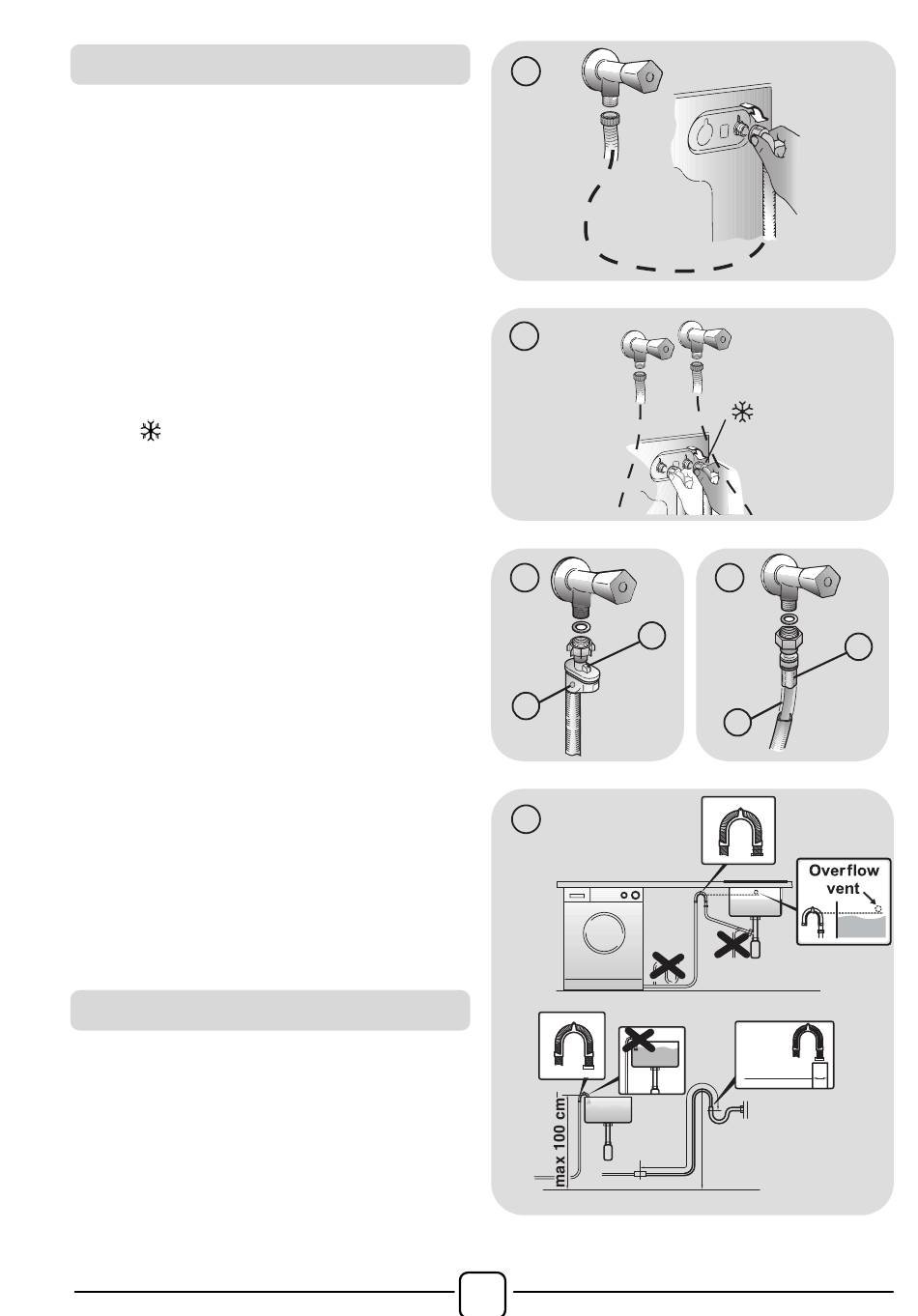 Overflow vent

max 100 cm