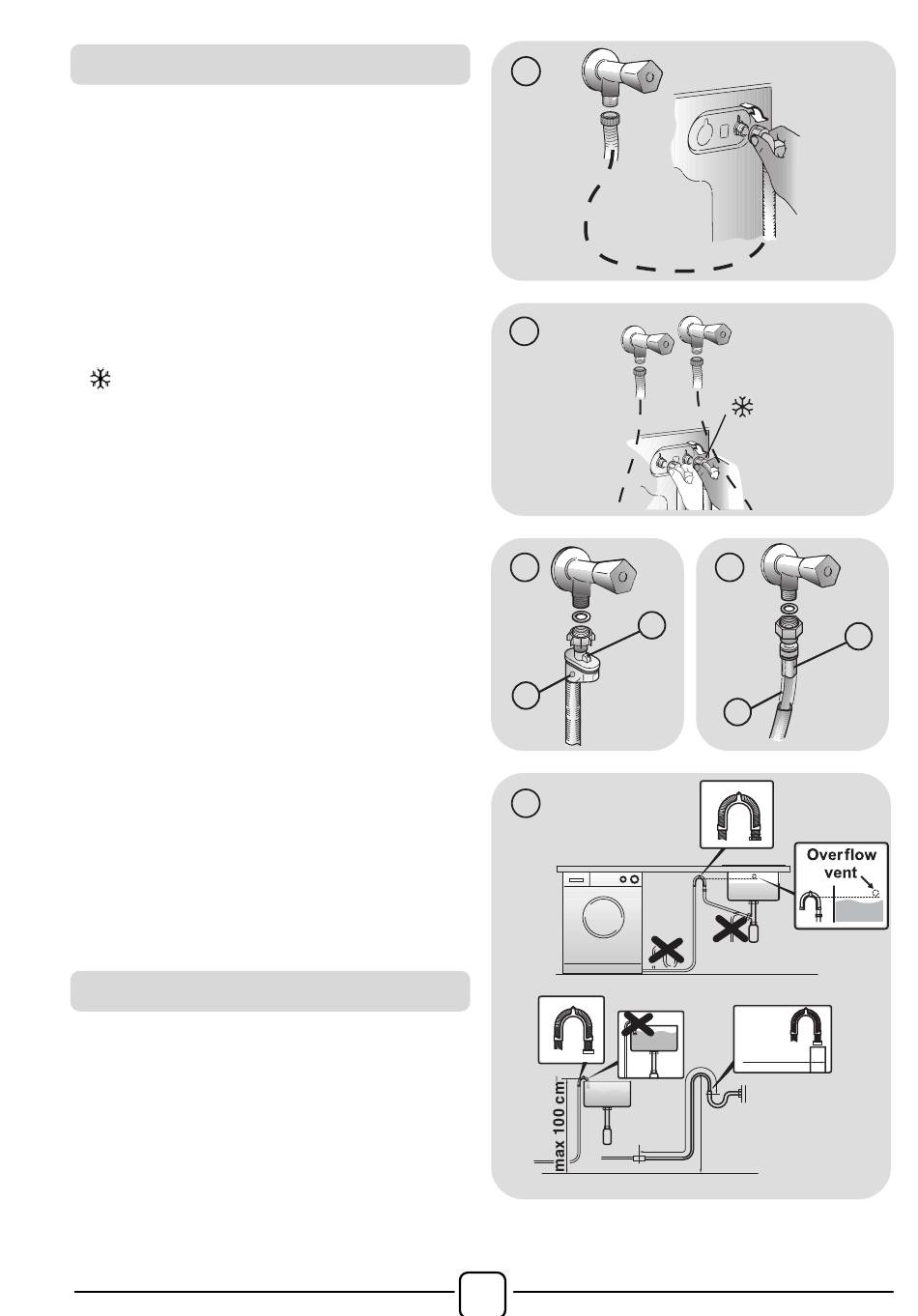 Overflow vent

max 100 cm