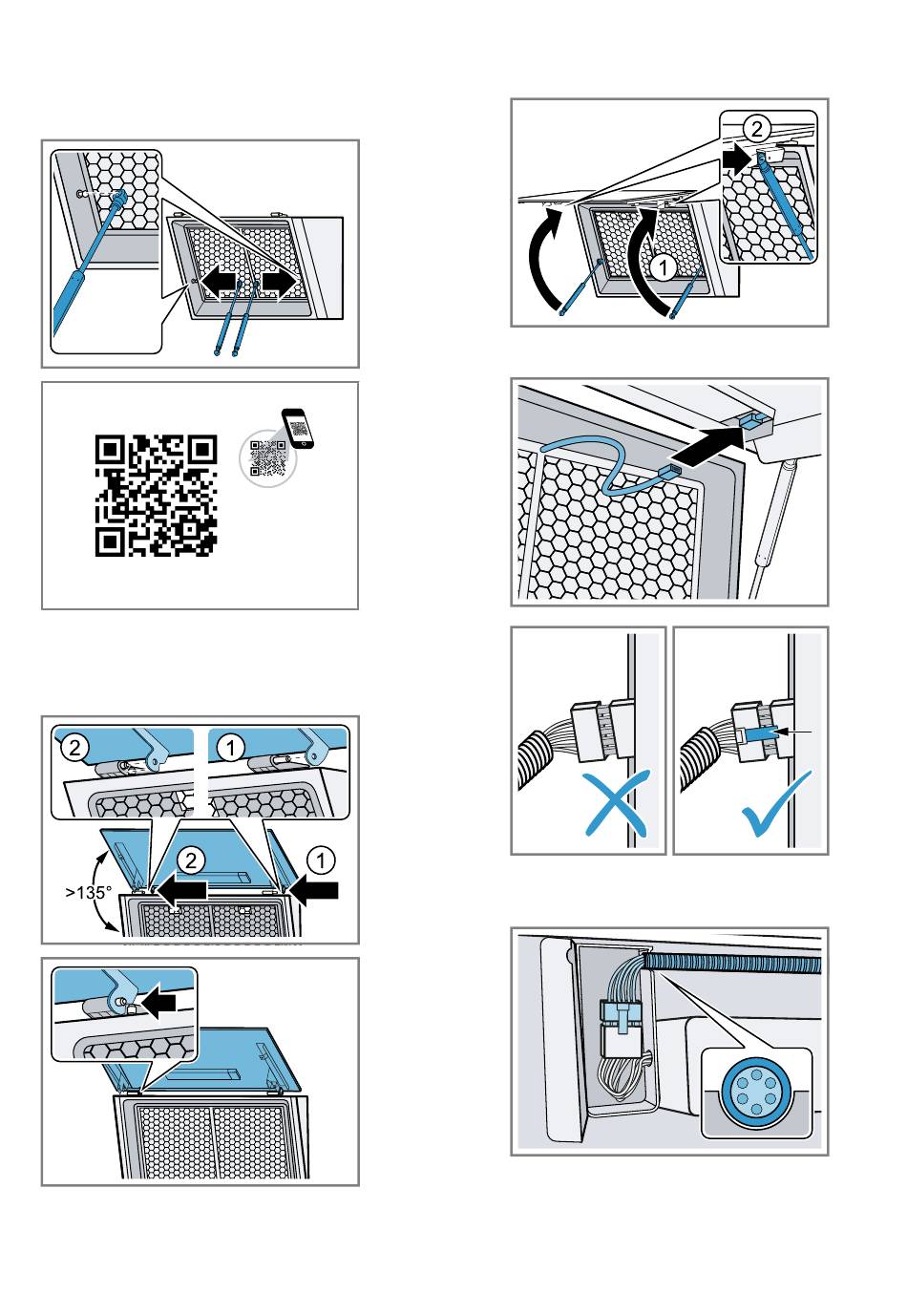 2
1

2
1
2
1
>135°