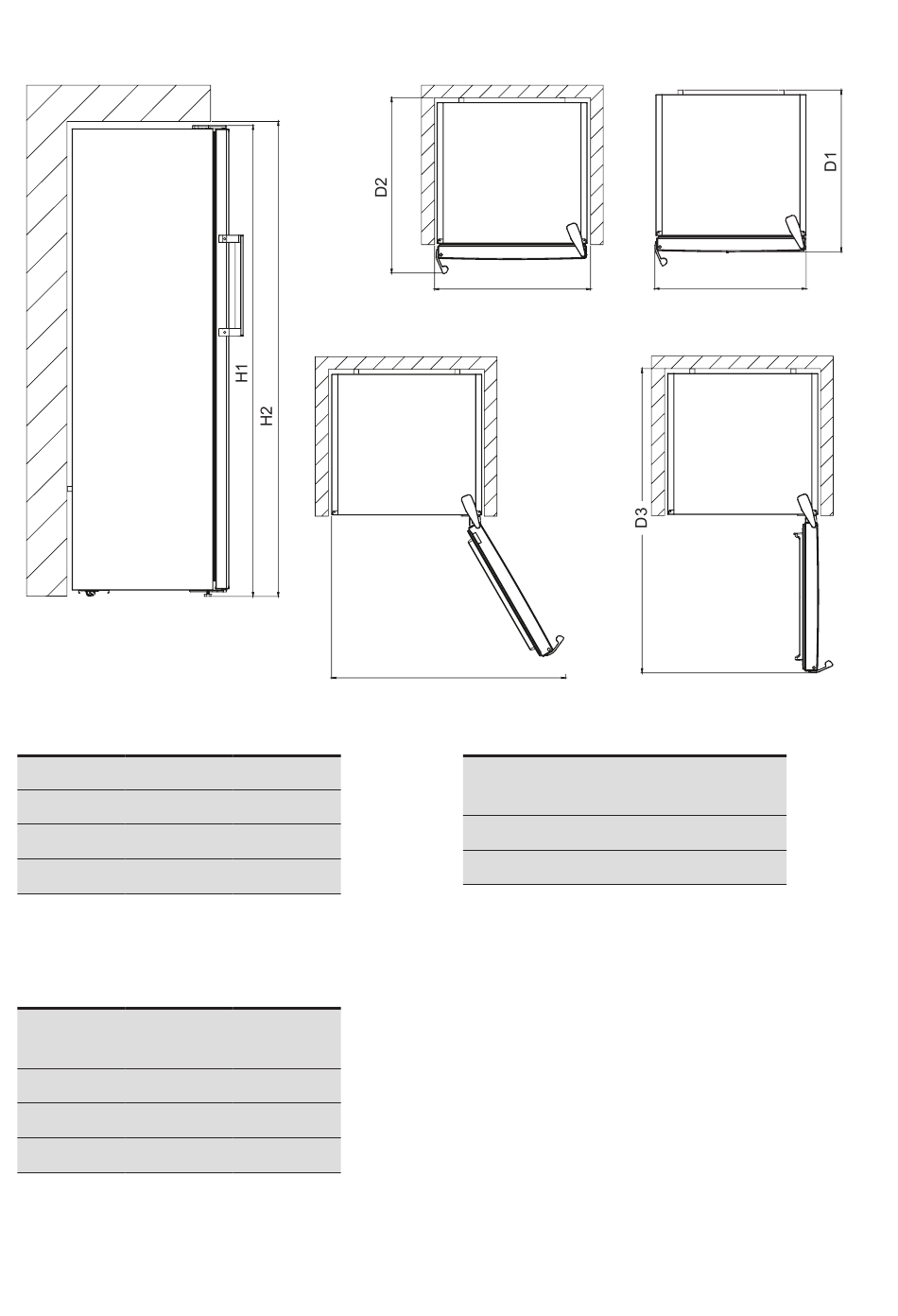 H1
H2
D2
D1
D3