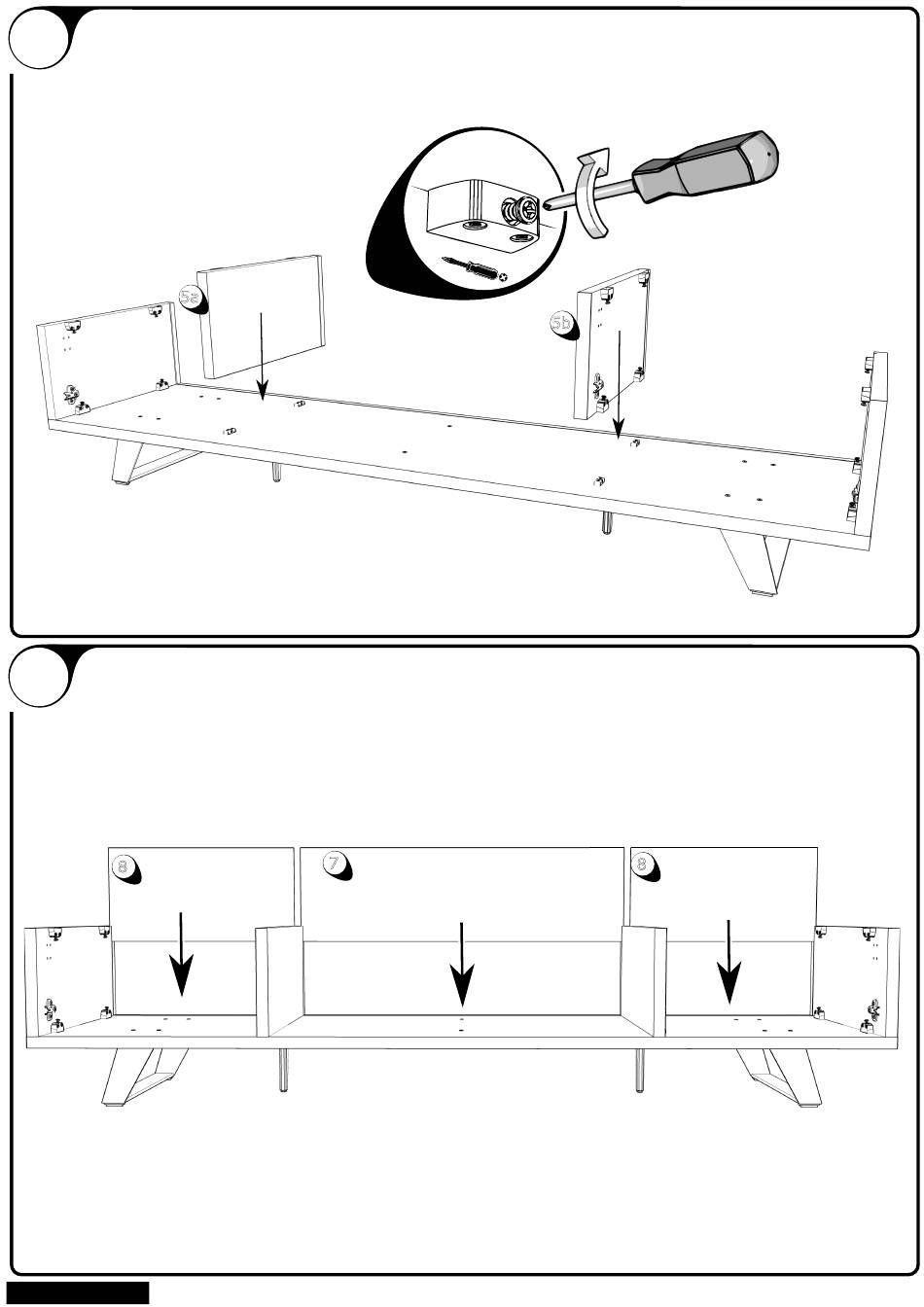 5a

5b

8

7

8