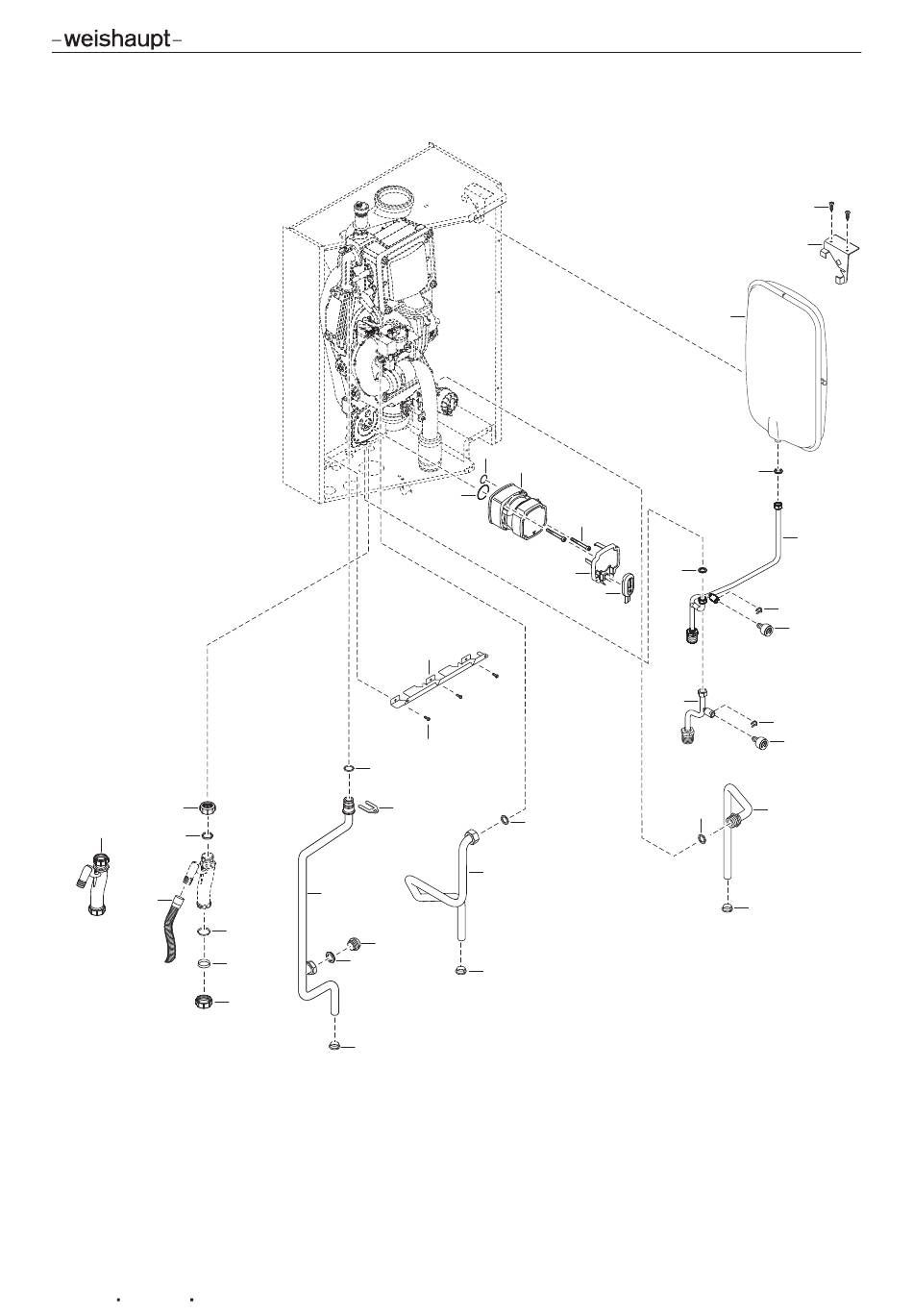 -weishaupt-