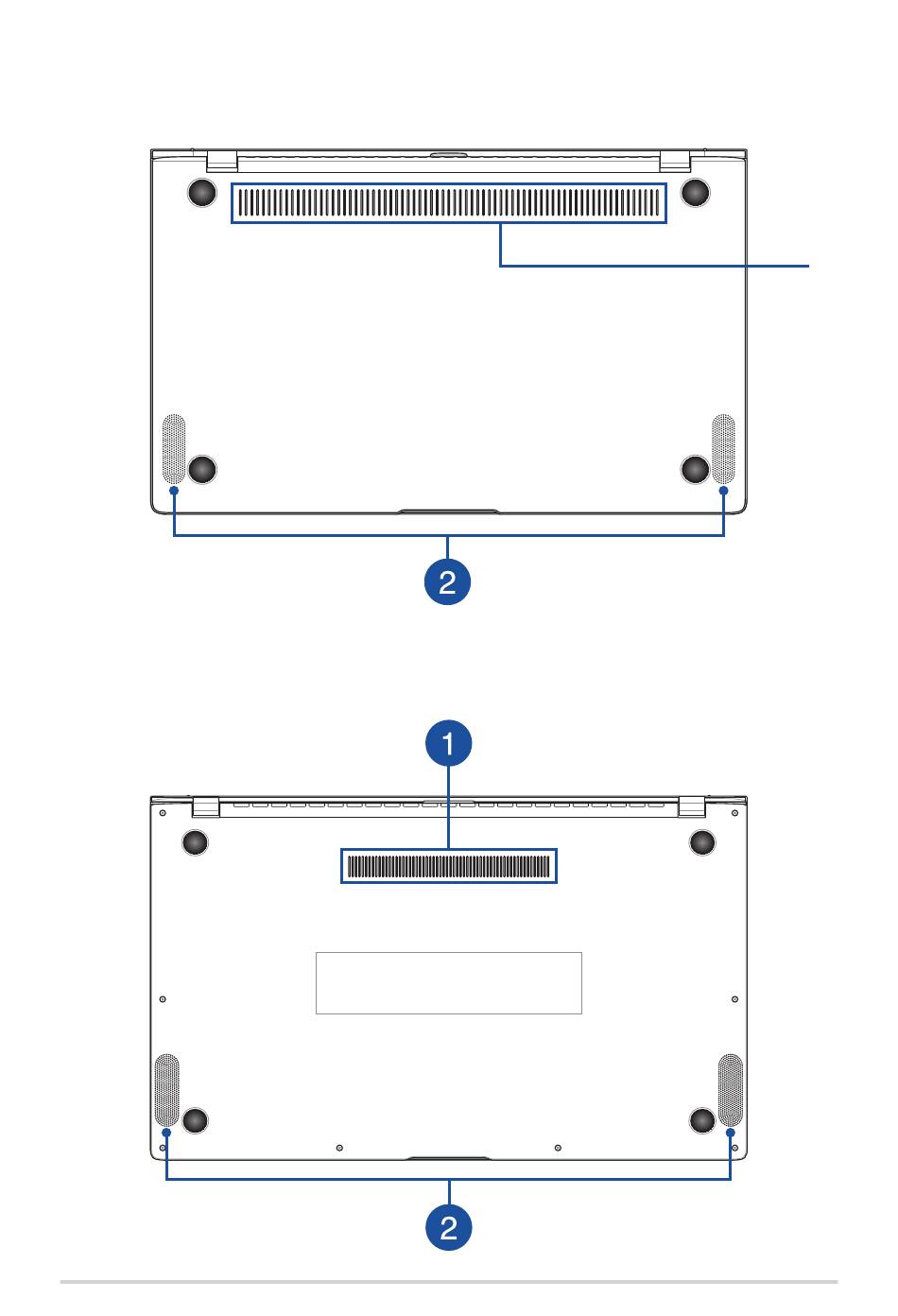 2

1

2