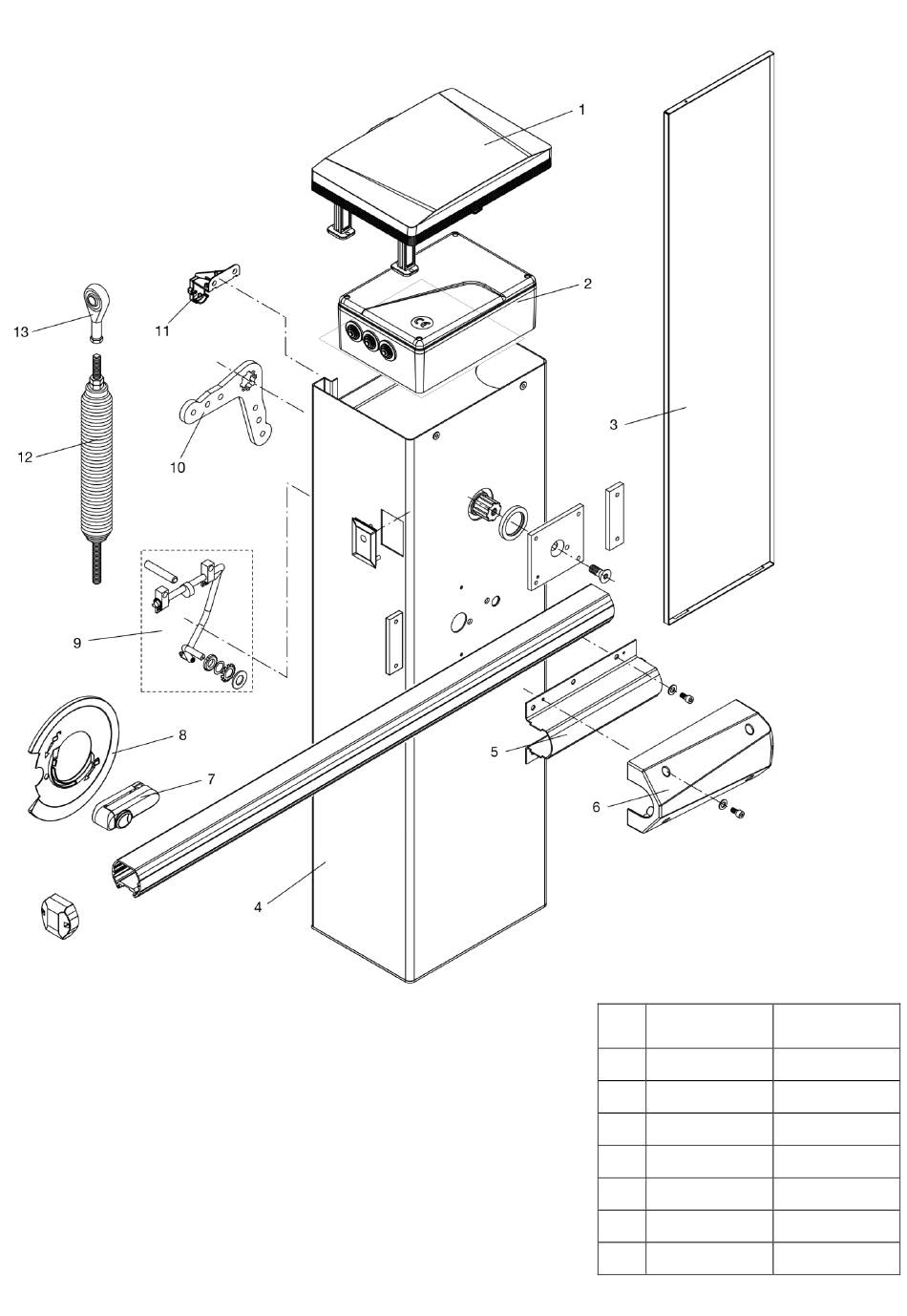 1
2
3
4
5
6
7
8
9
10
11
12
13