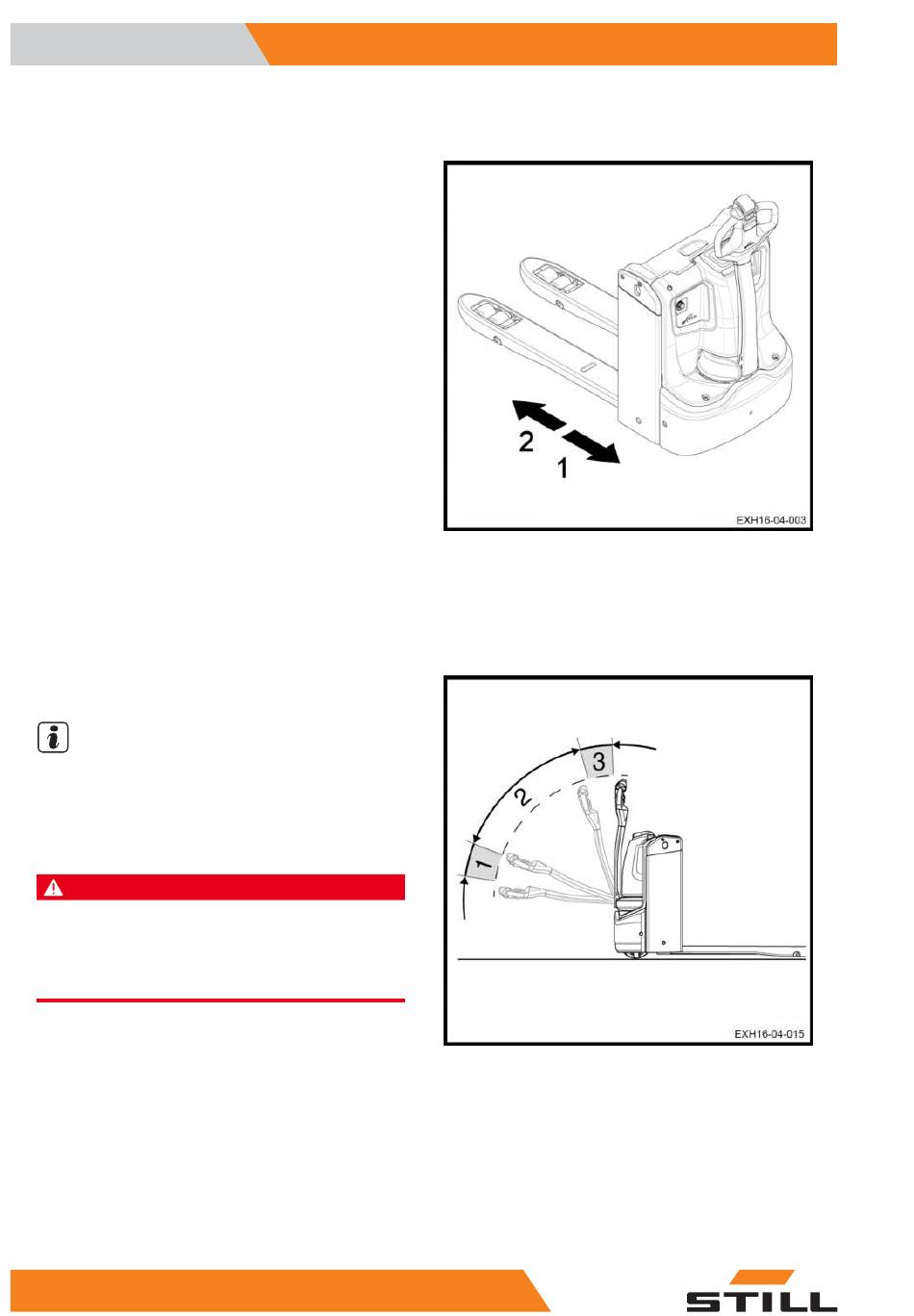 2

1

EXH16-04-003

3

2

1

EXH16-04-015

STILL