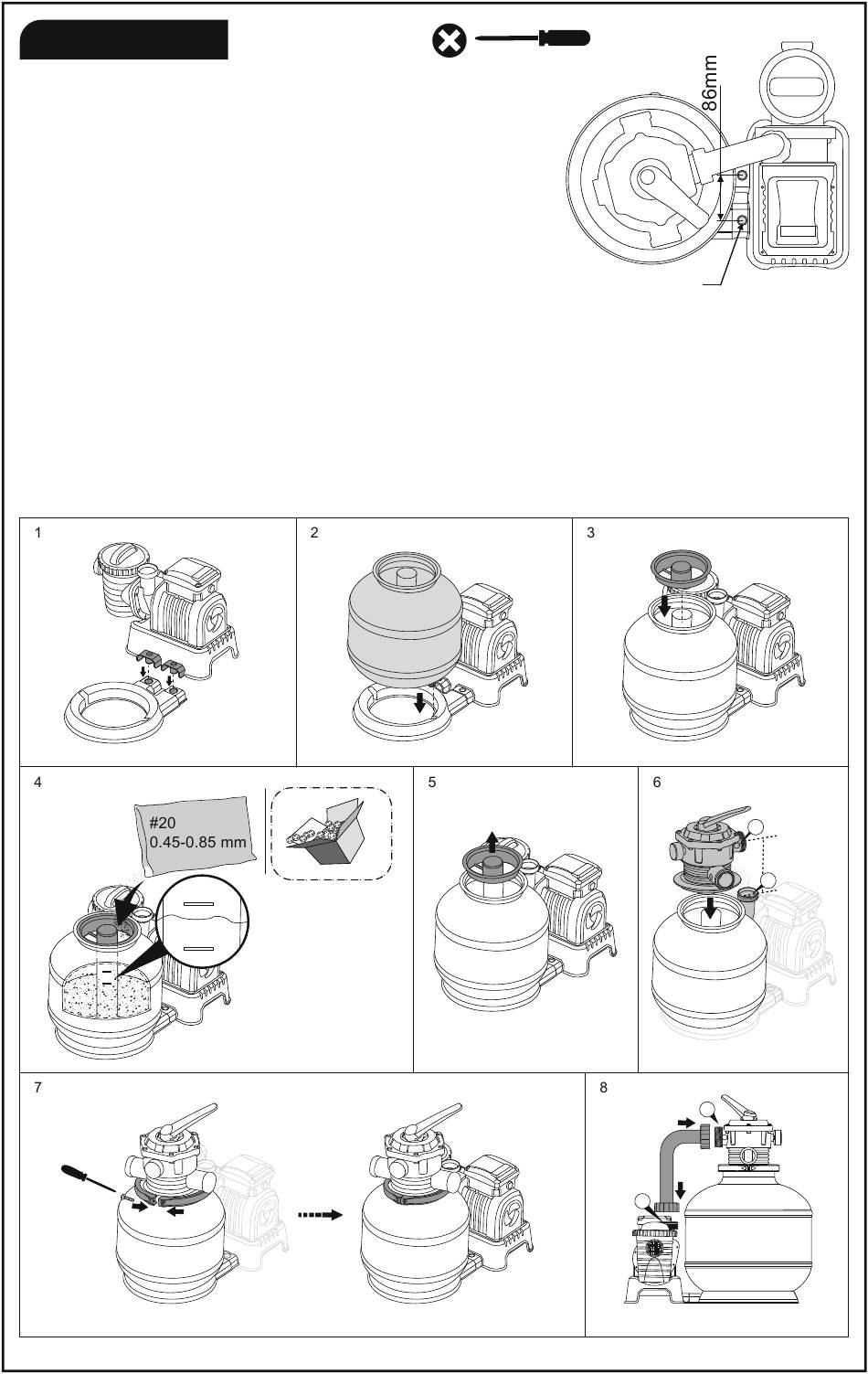 86mm

1

2

3

4

#20
0.45-0.85 mm

5

6

7

8