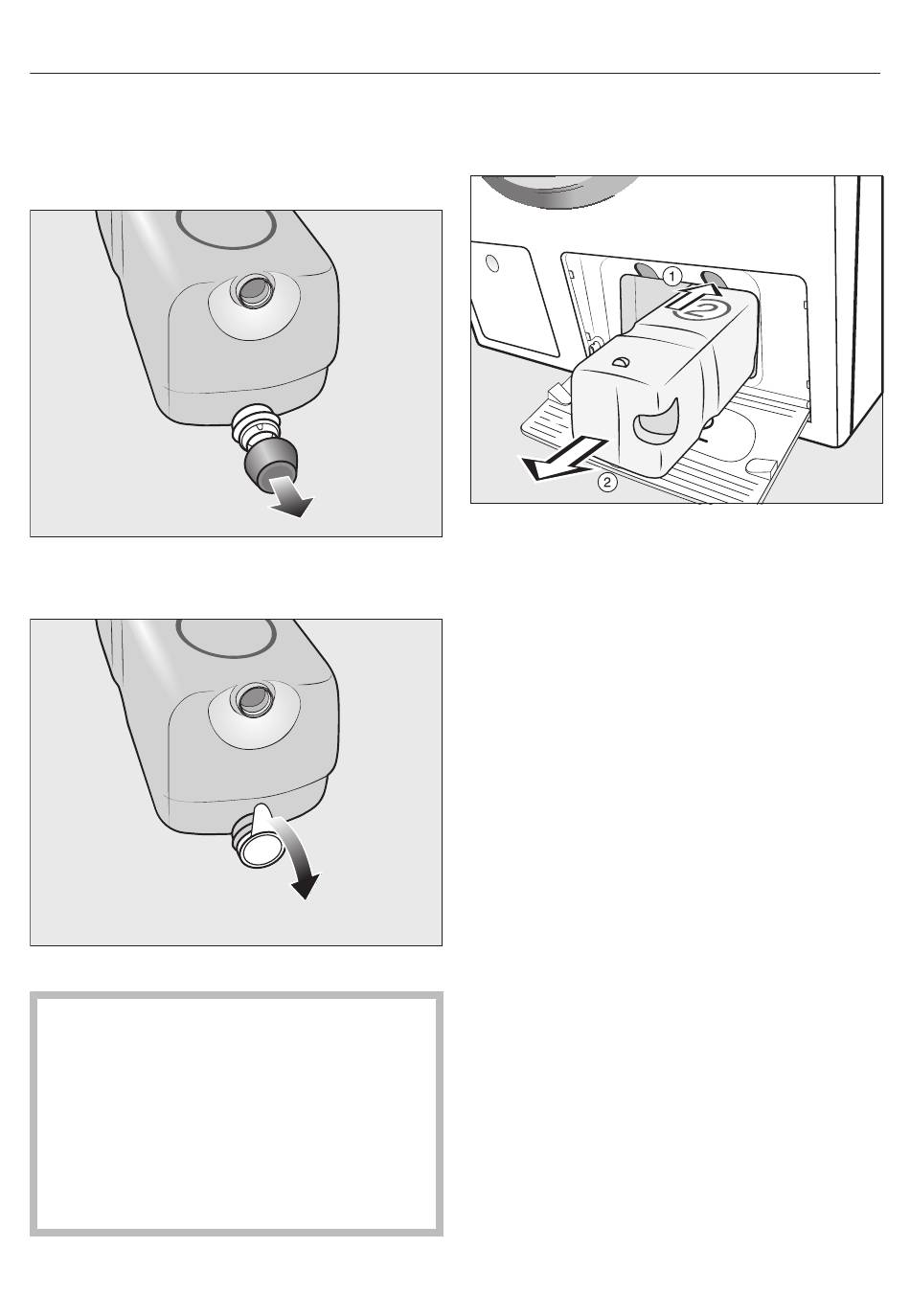 1
2
2