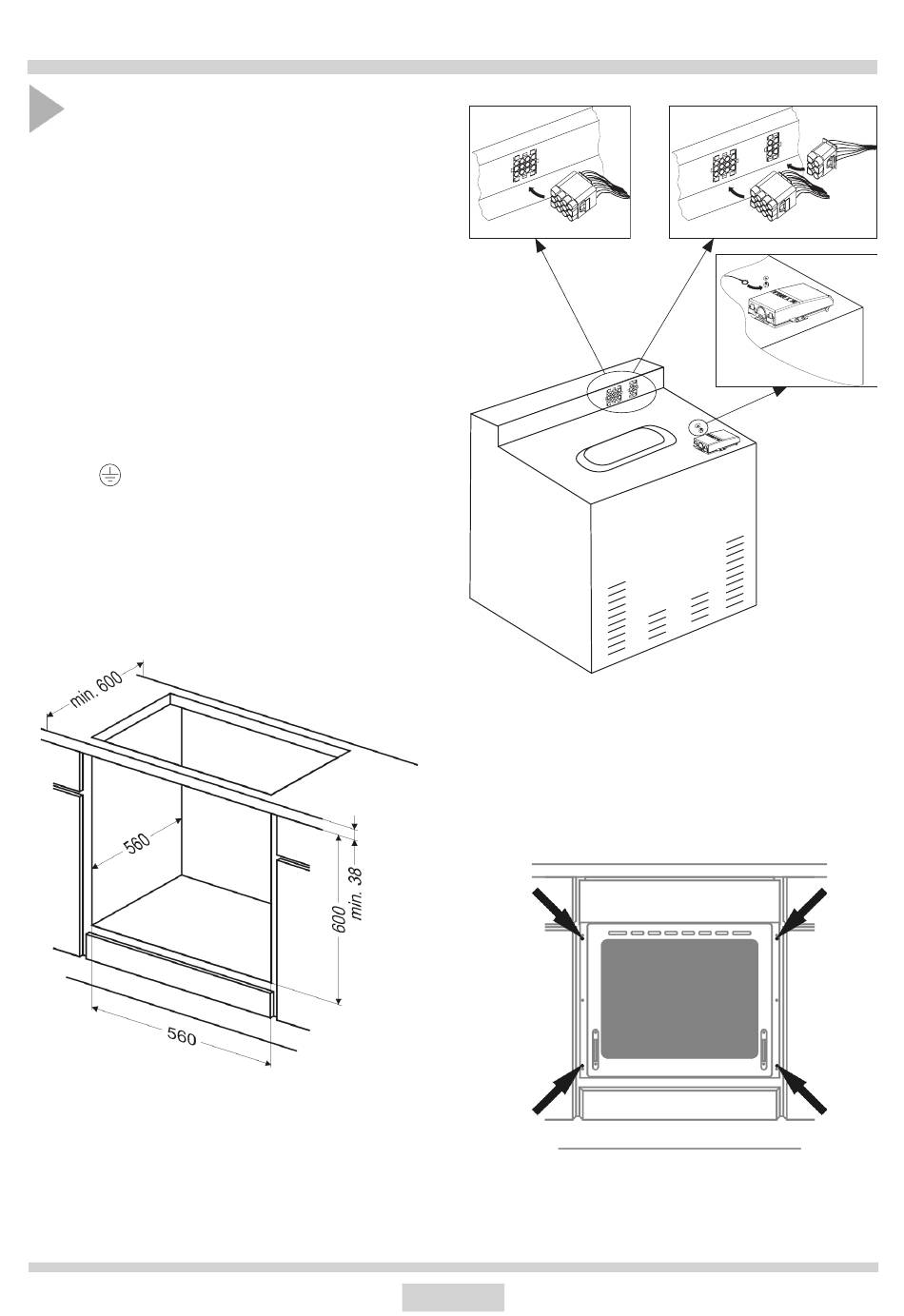 min. 600

560

600

min. 38

560