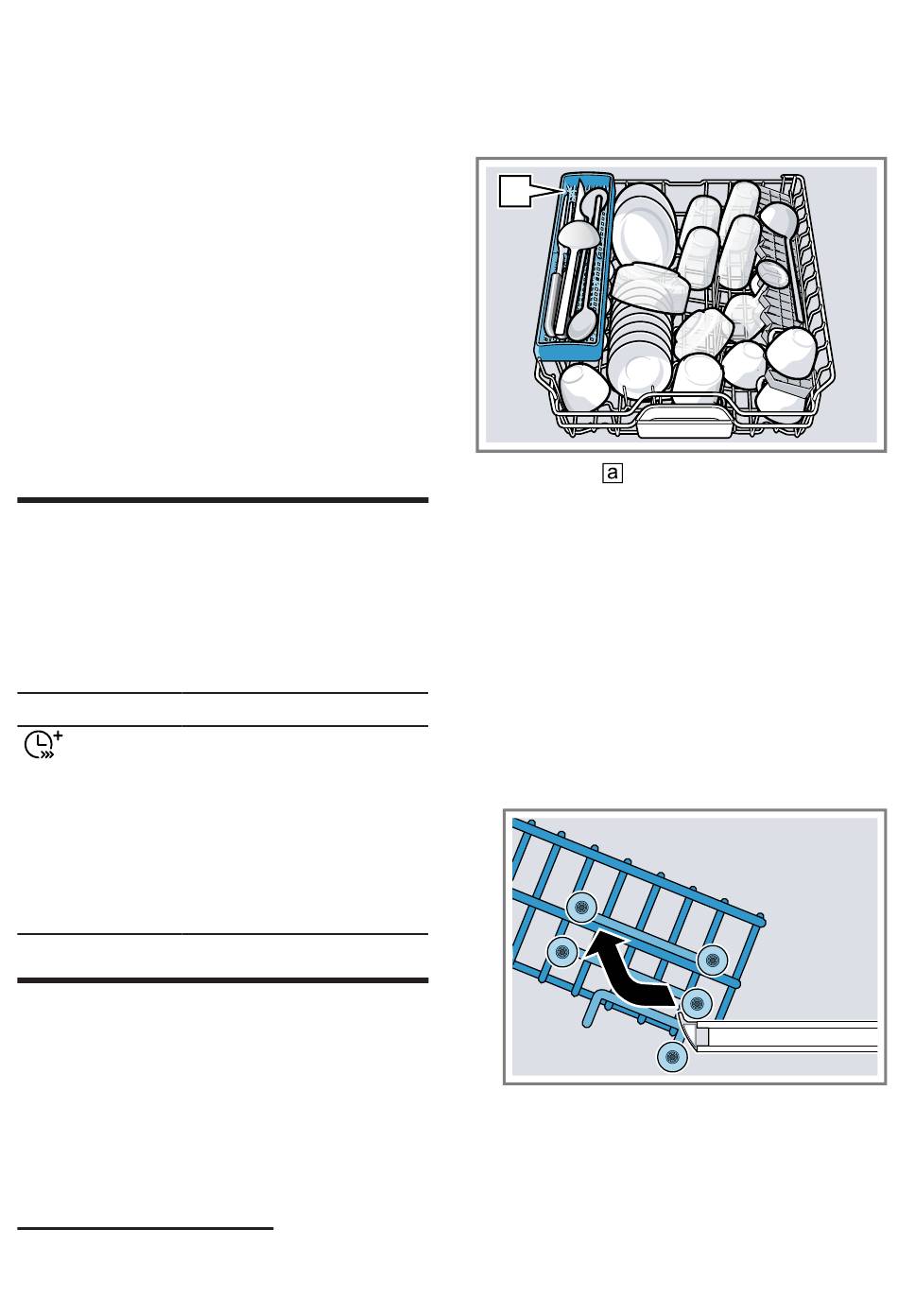 a