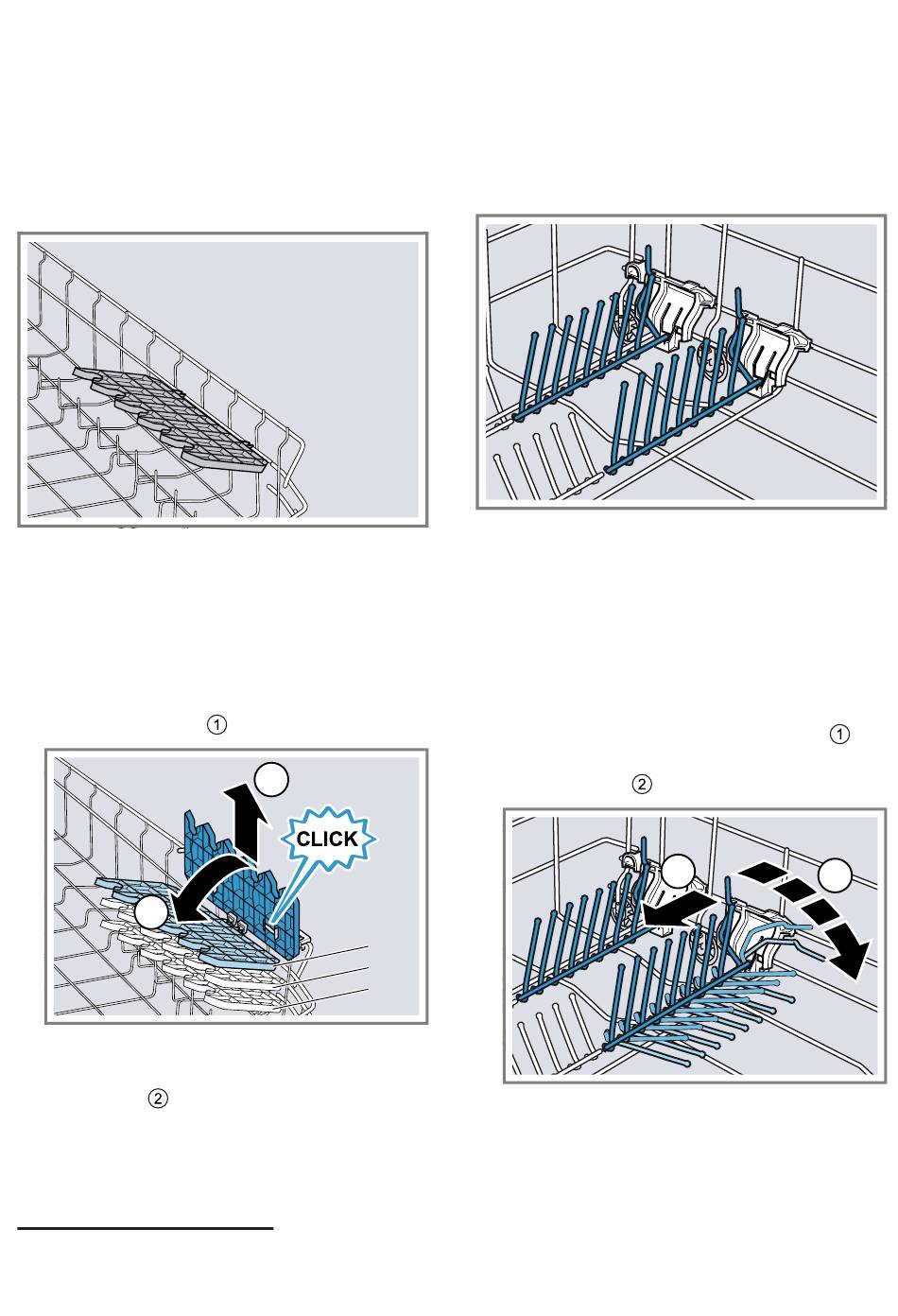 ①

CLICK

②

①

②