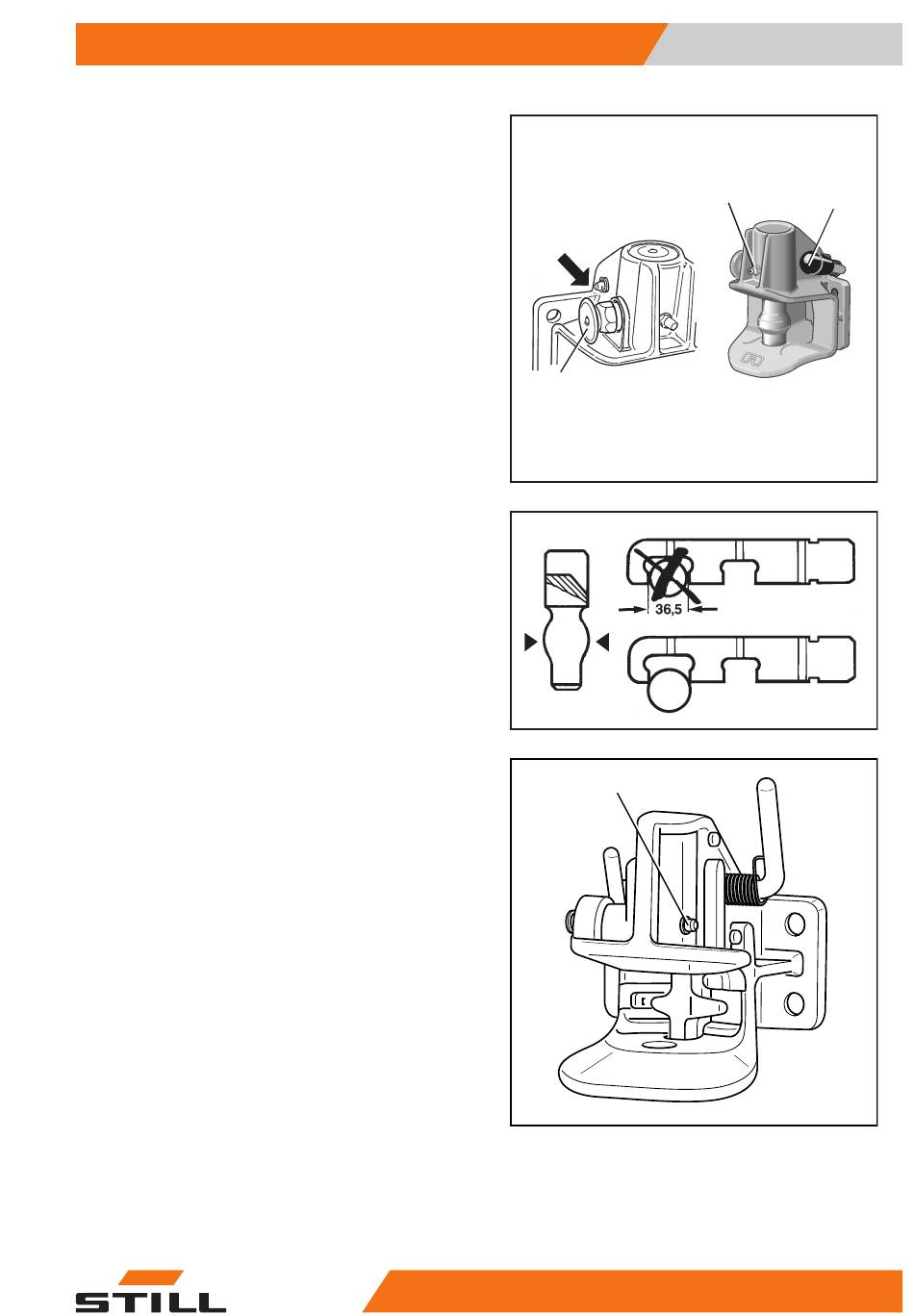 36,5

STILL