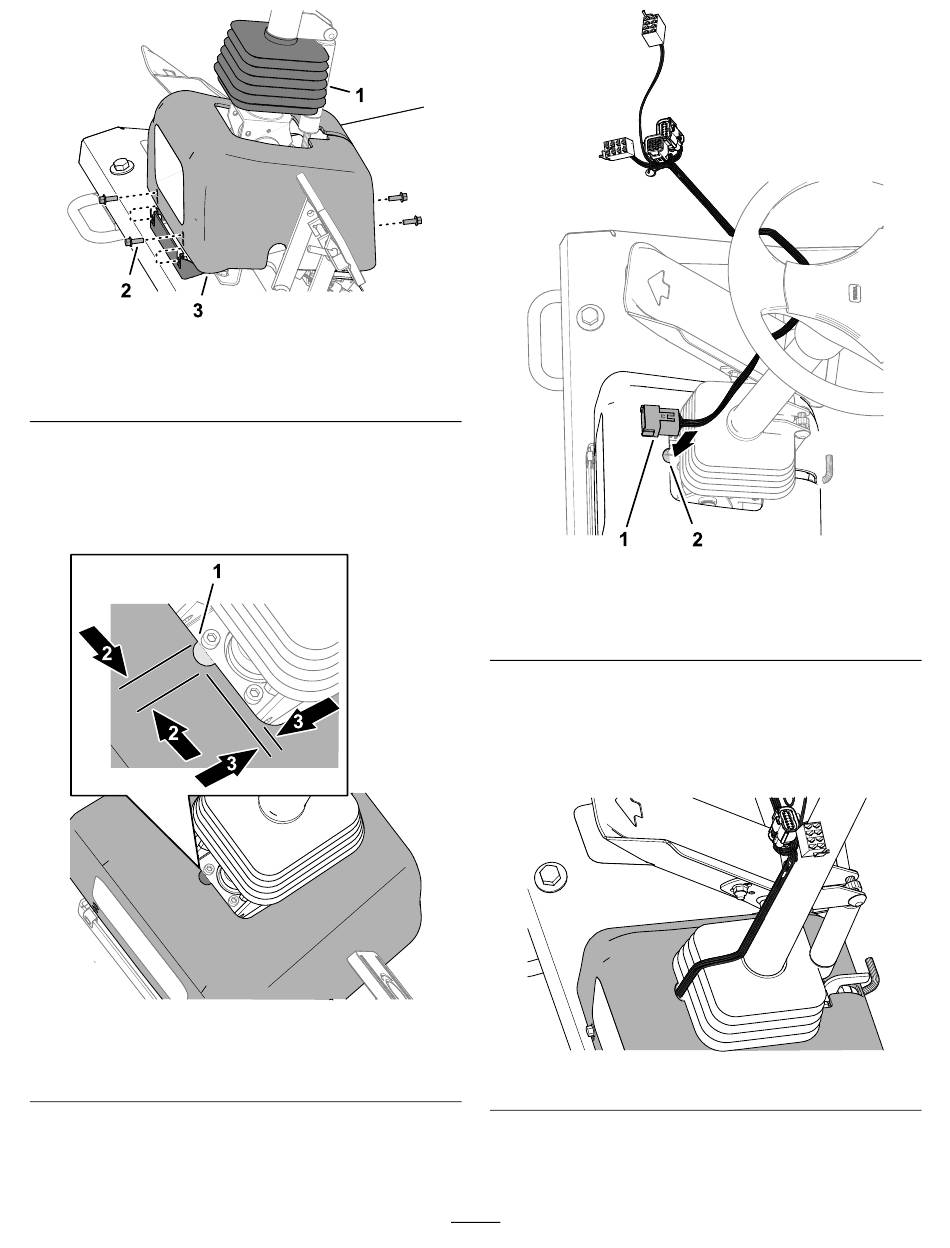 1
2
3

1
2
2
3
3

1
2