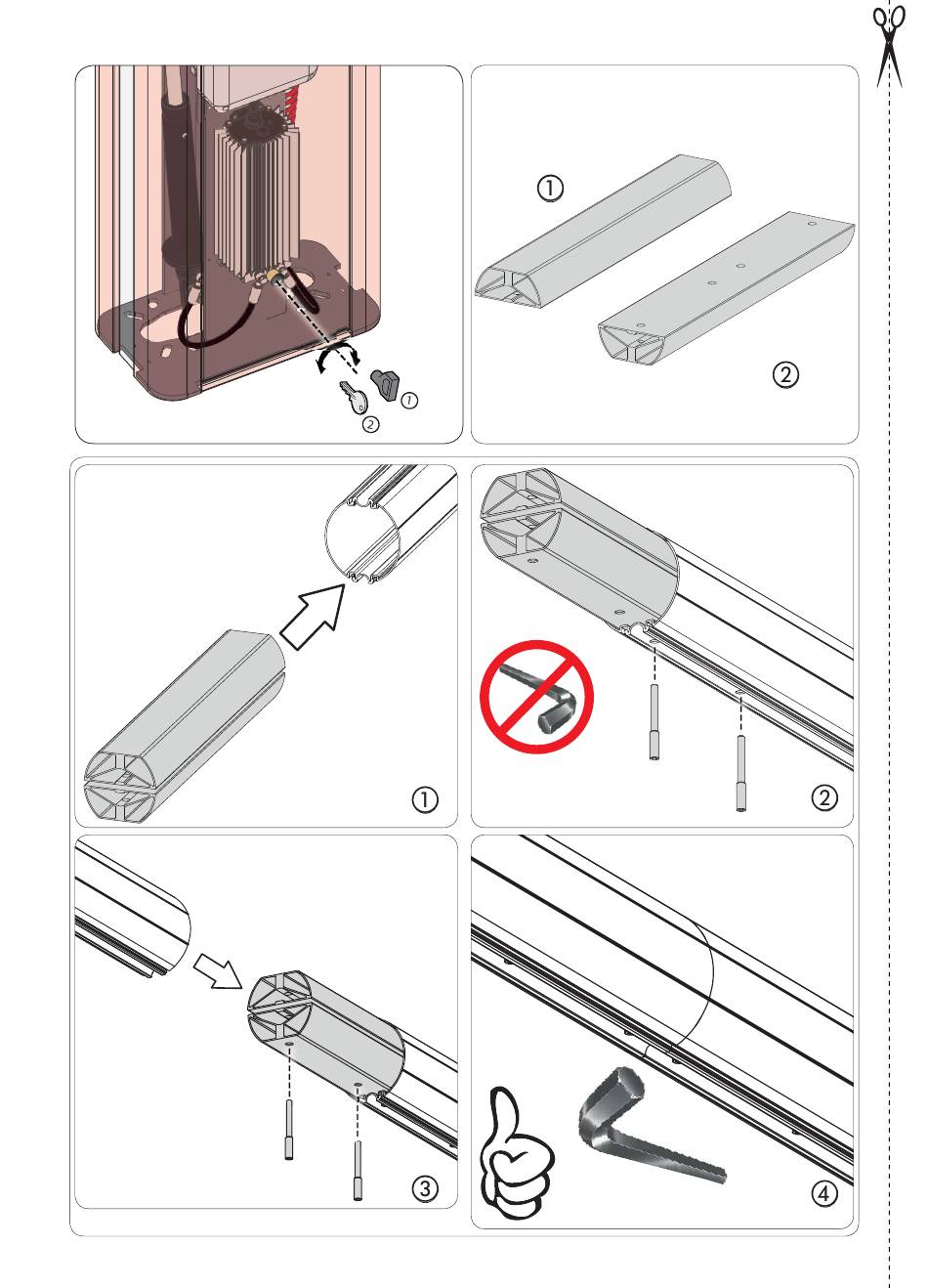 ① ②

①

②

①

②

③

④