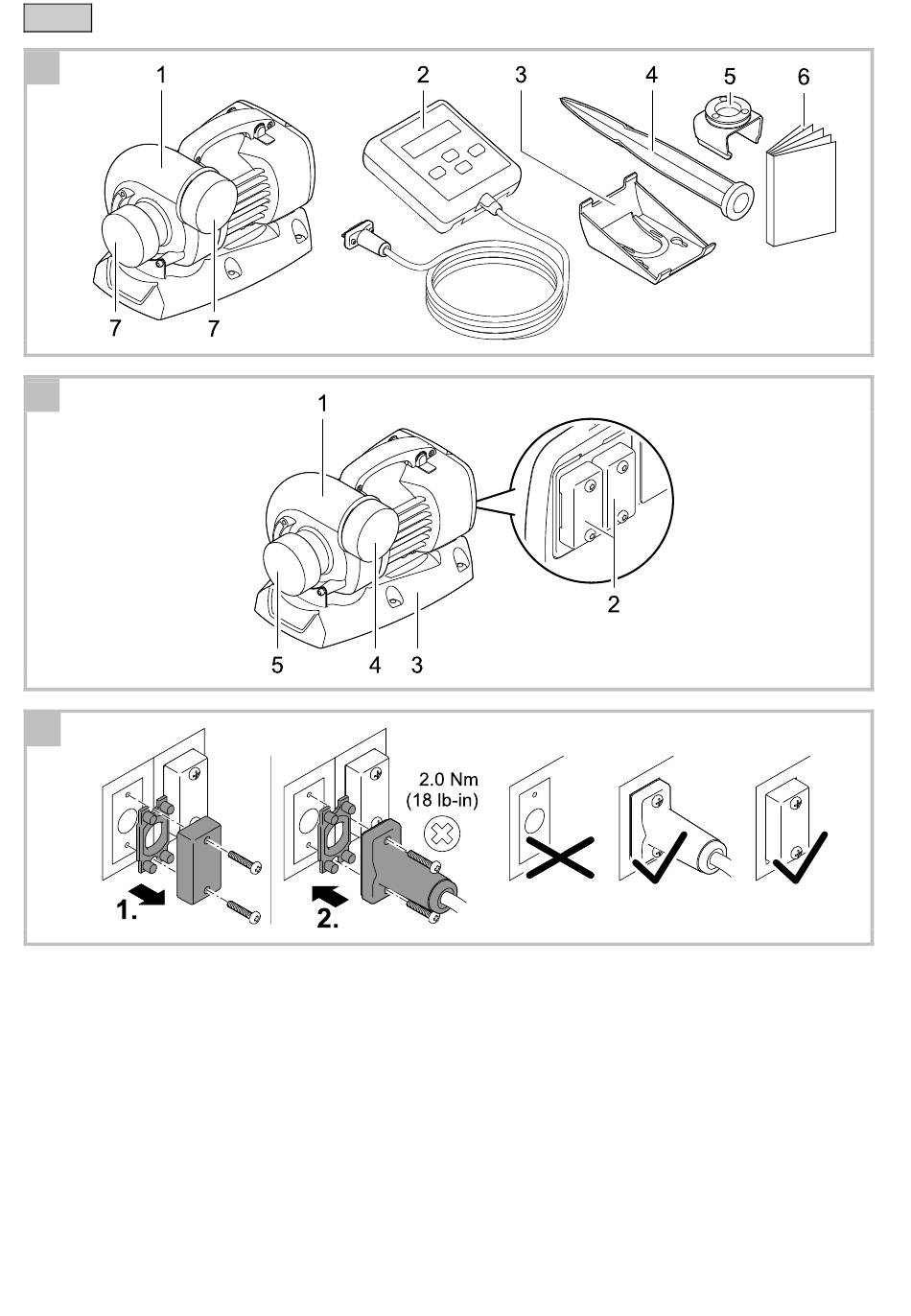 1
2
3
4
5
6
7
7

1
2
5
4
3

2.0 Nm
(18 lb-in)
1.
2.