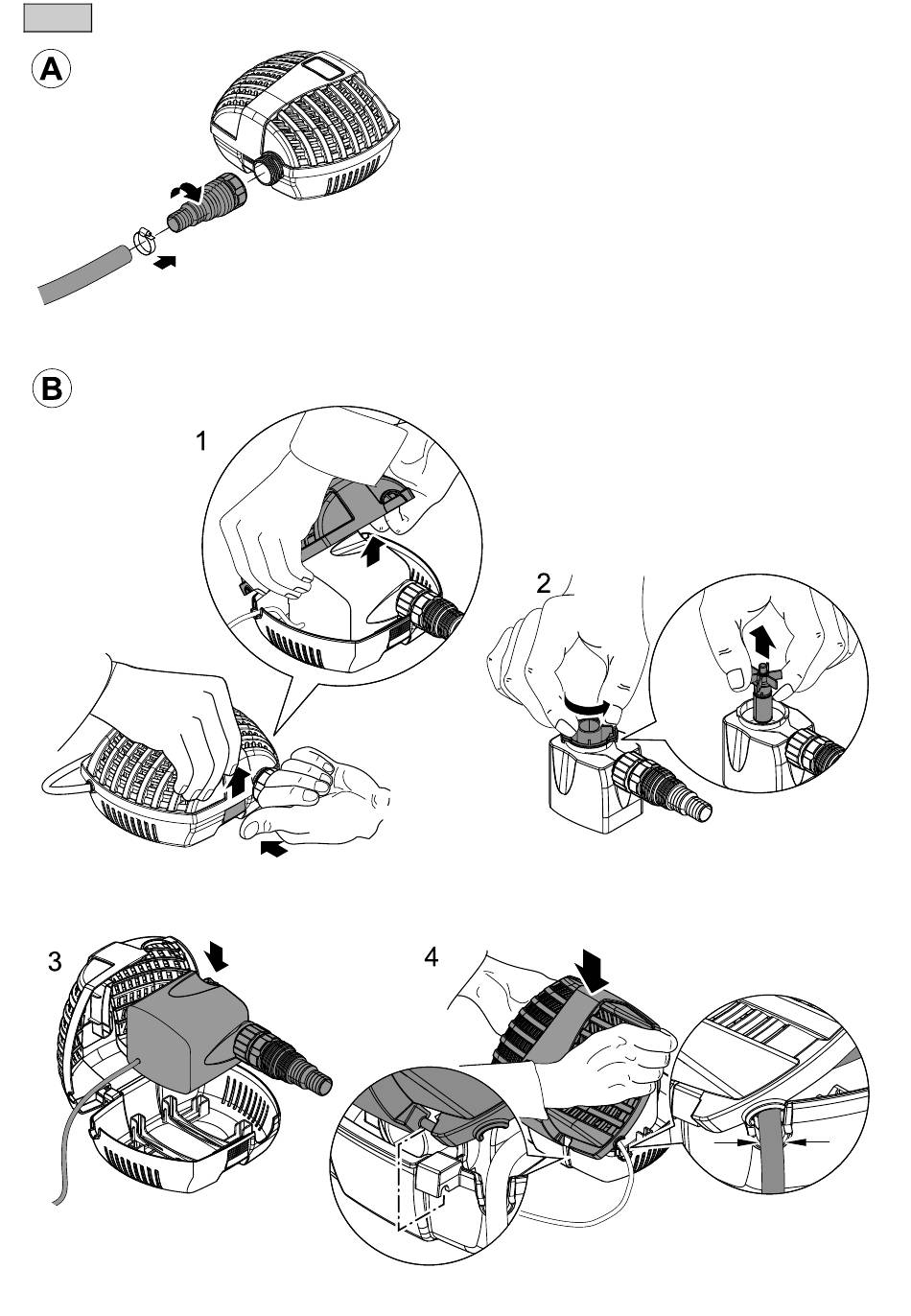 A

B

1

2

3

4