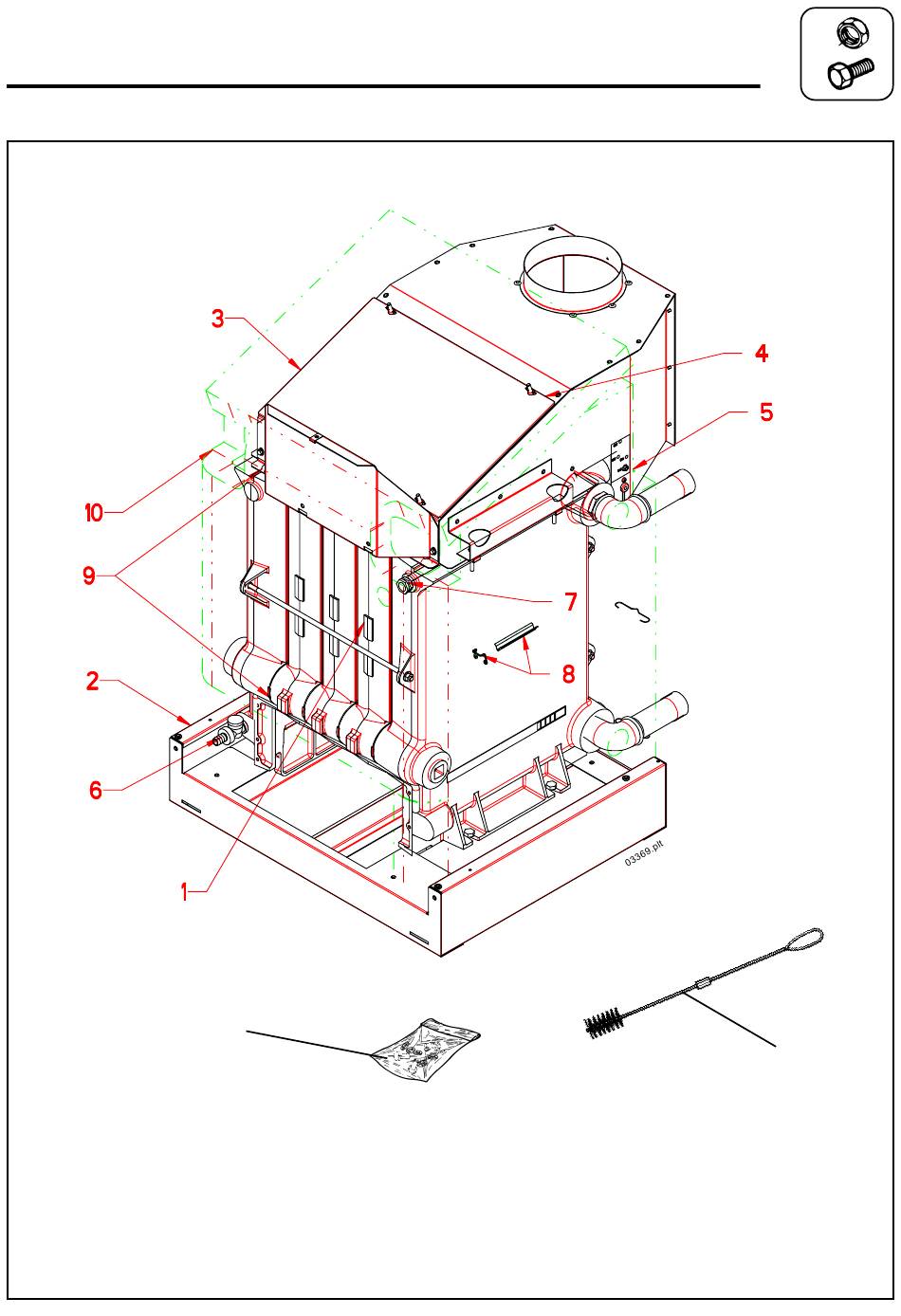 3
4
5
10
9
7
8
2
6
1
03369.plt