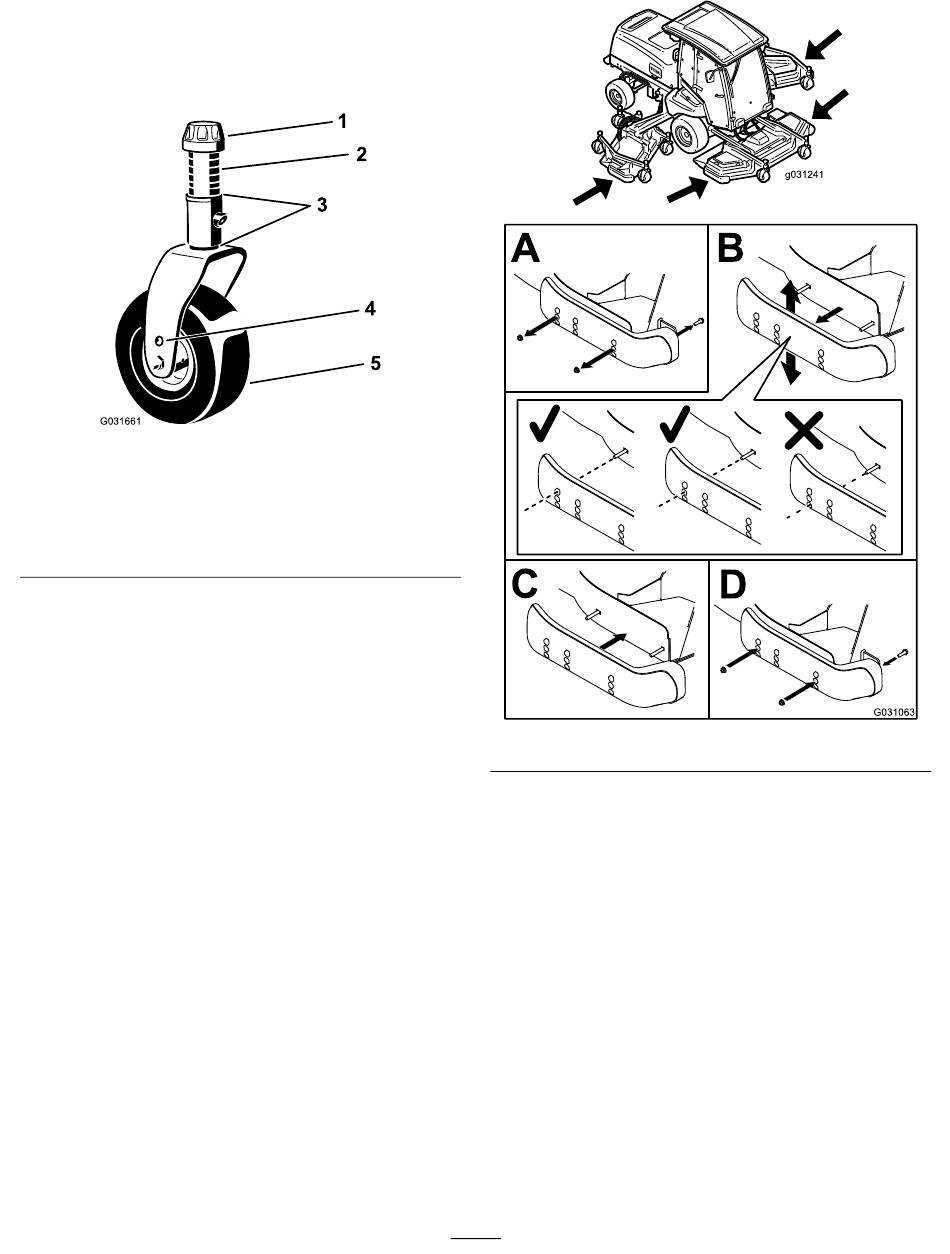 1
2
3
4
5
G031661

g031241

A
B
C
D
G031063