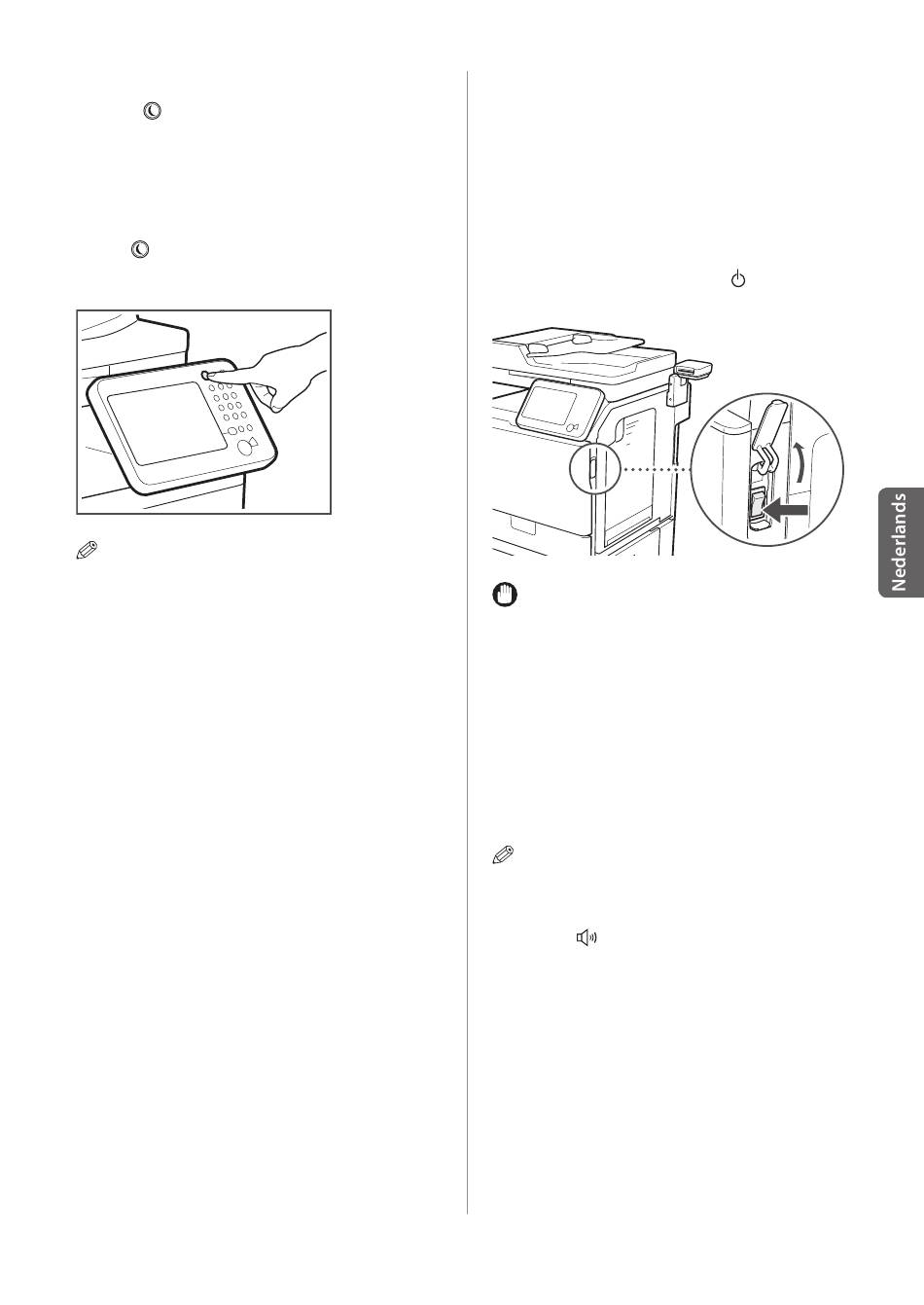 Nederlands