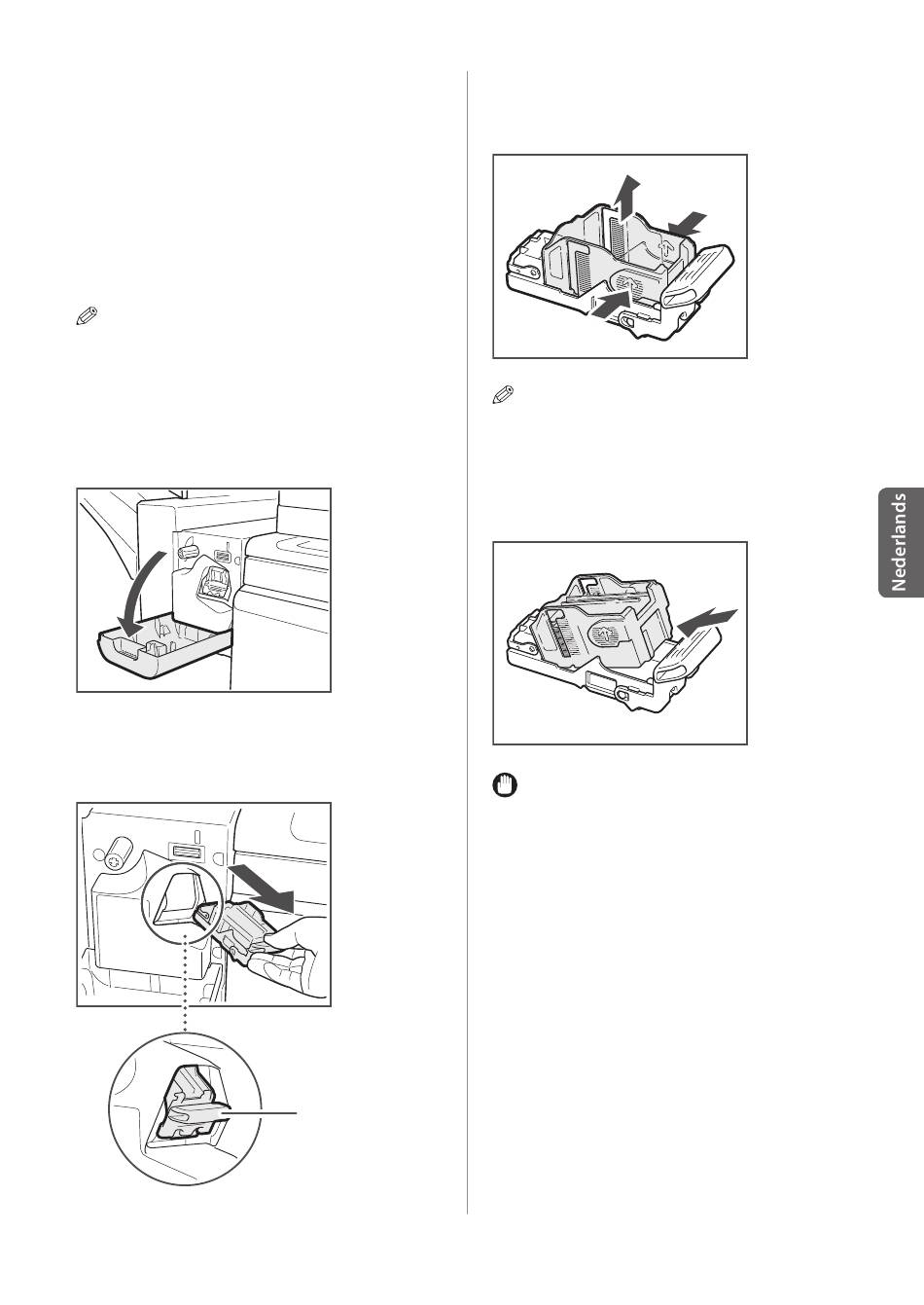 Nederlands