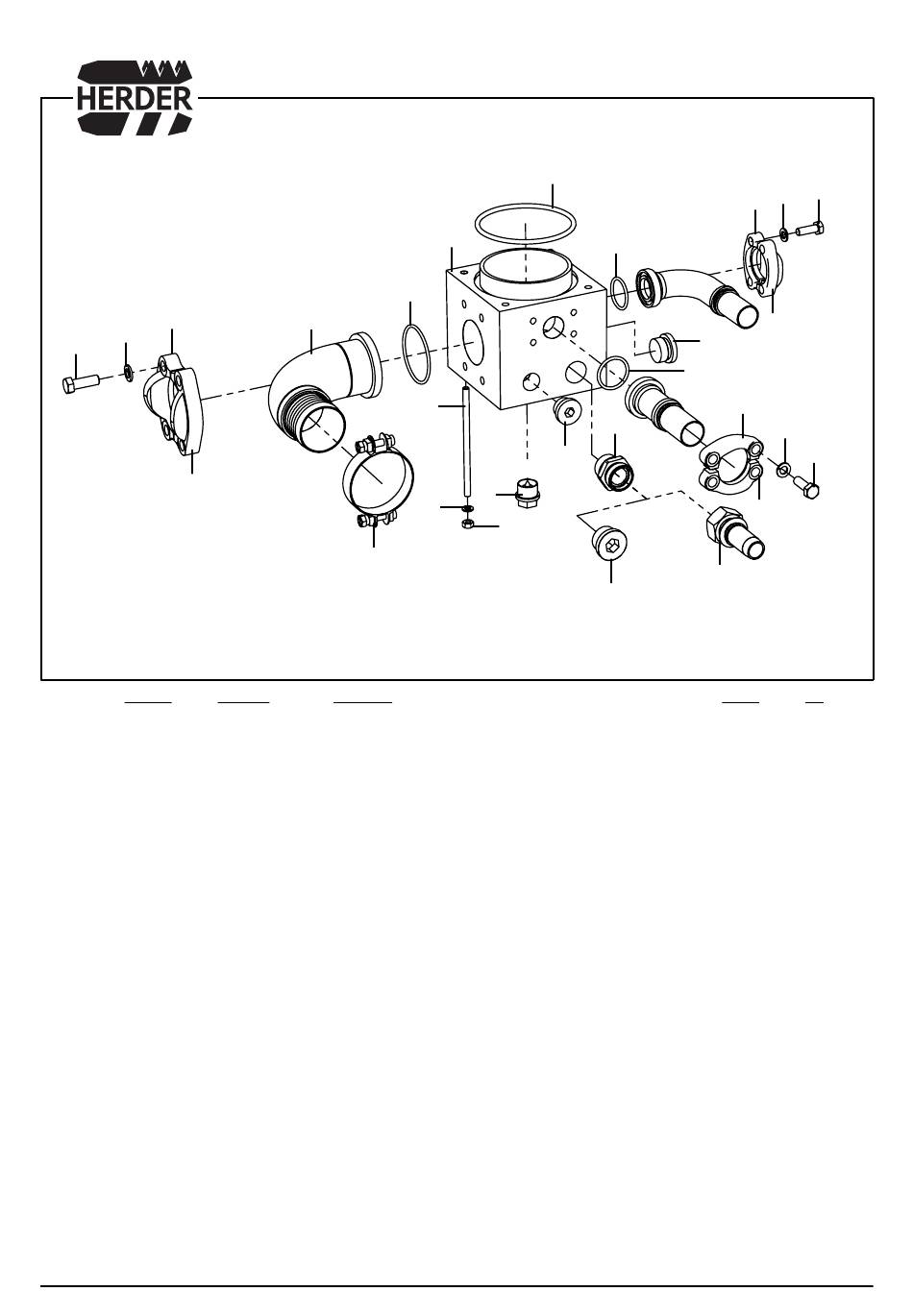 HERDER