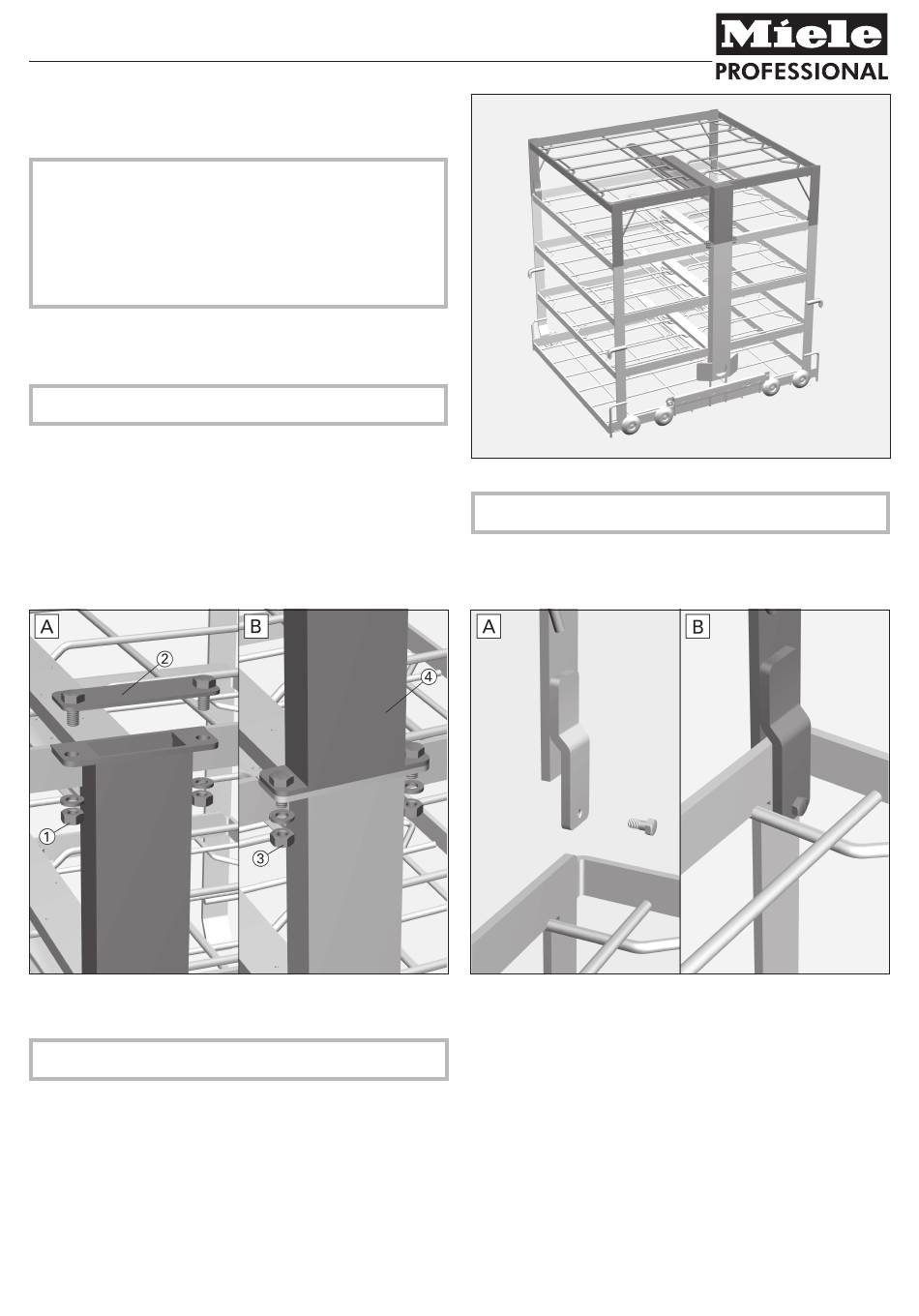 Miele
PROFESSIONAL

A

②

①

B

④

③

A

B