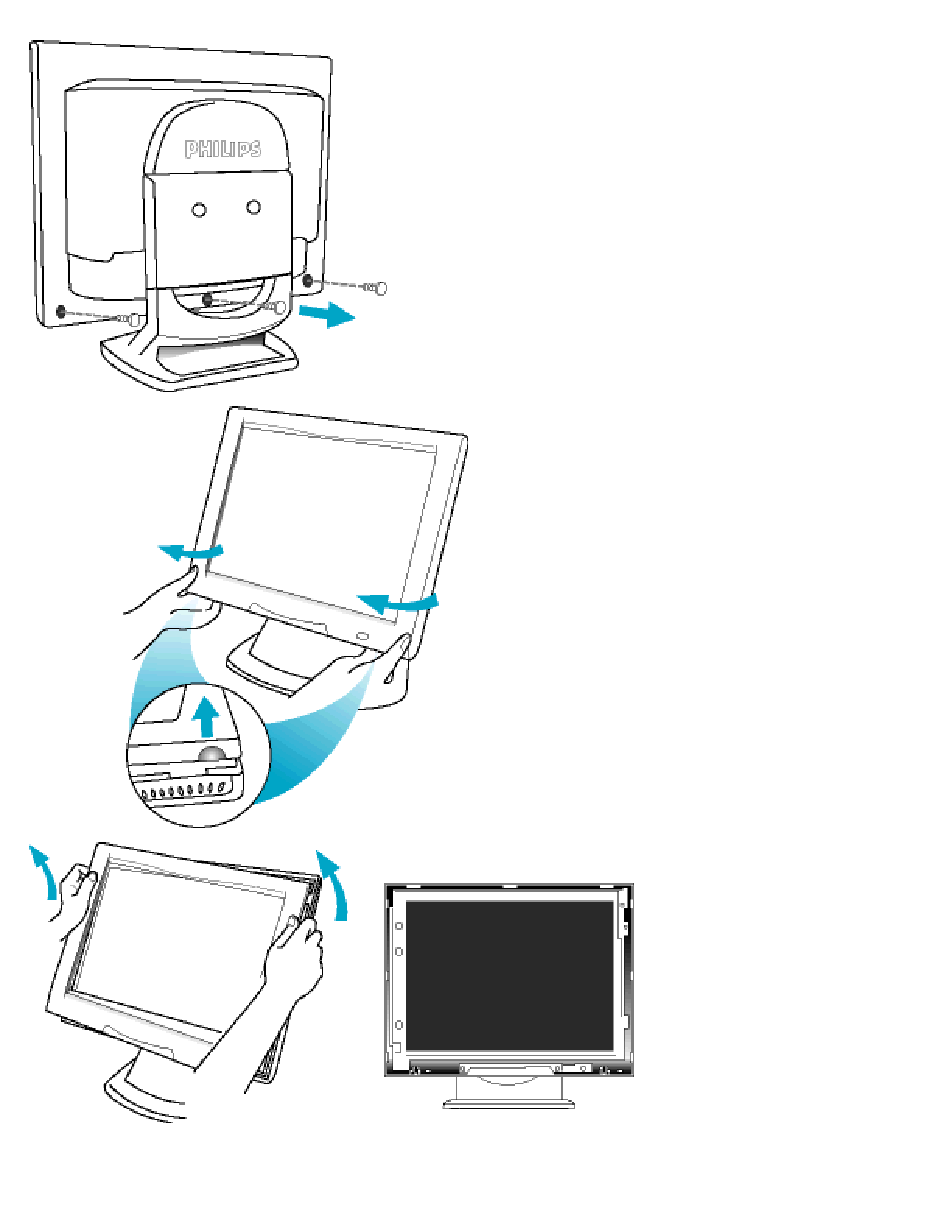 PHILIPS